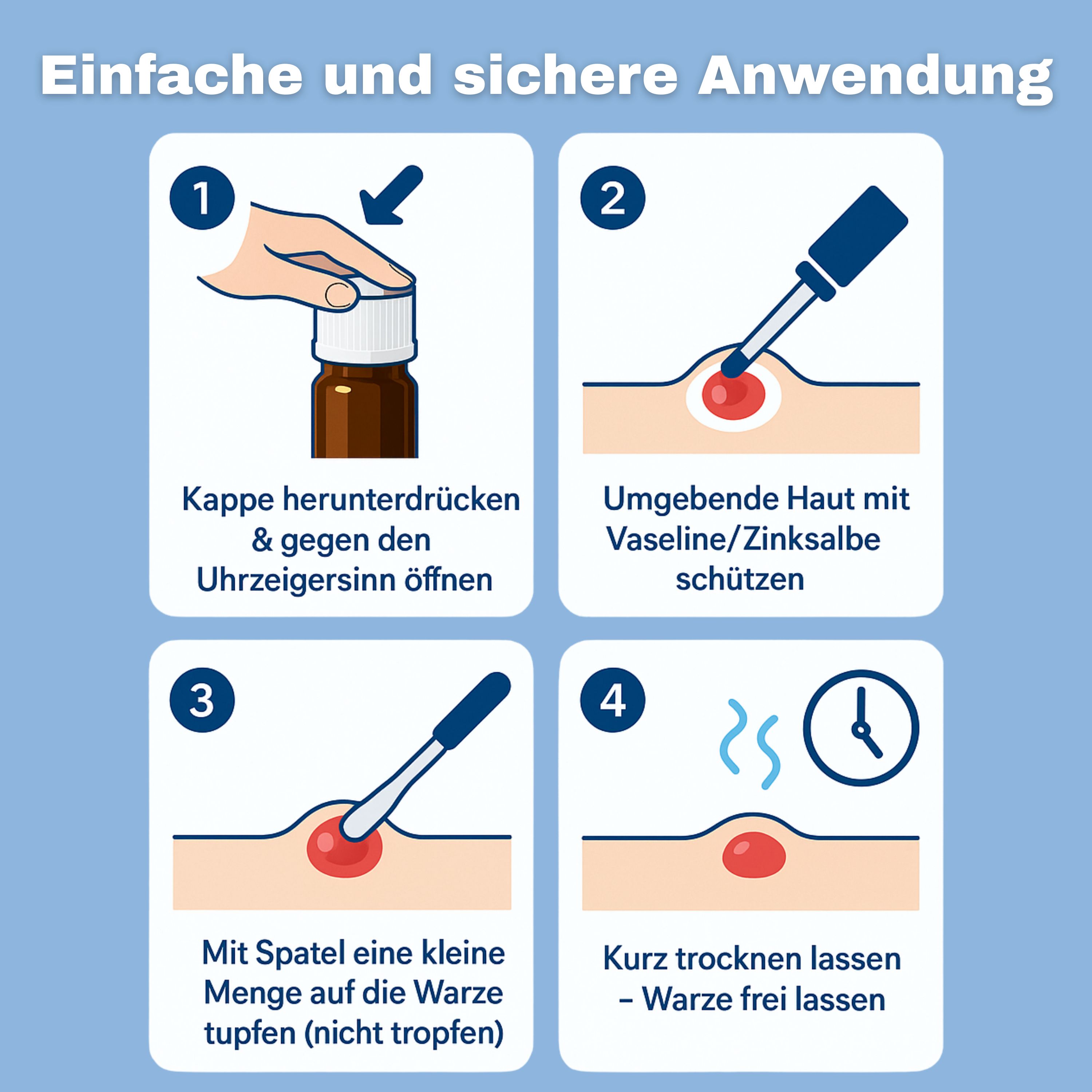 Einfache und sichere Anwendung

1

Kappe herunterdrücken & gegen den Uhrzeigersinn öffnen

2

Umgebende Haut mit Vaseline/Zinksalbe schützen

3

Mit Spatel eine kleine Menge auf die Warze tupfen (nicht tropfen)

4

Kurz trocknen lassen – Warze frei lassen