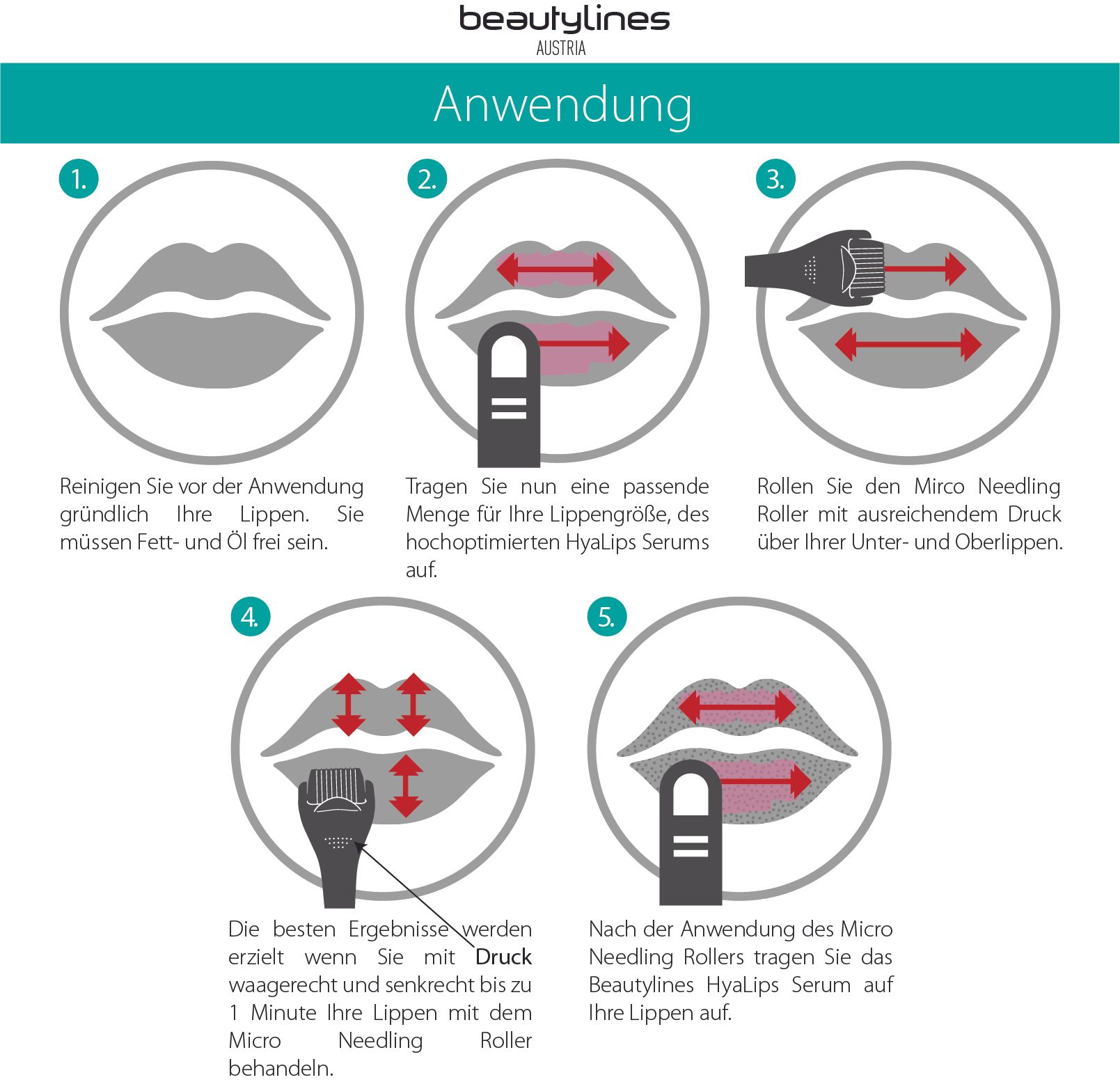 beautylines
AUSTRIA

Anwendung

1.

Reinigen Sie vor der Anwendung gründlich Ihre Lippen. Sie müssen Fett- und Öl frei sein.

2.

Tragen Sie nun eine passende Menge für Ihre Lippengröße, des hochoptimierten HyaLips Serums auf.

3.

Rollen Sie den Mirco Needling Roller mit ausreichendem Druck über Ihrer Unter- und Oberlippen.

4.

Die besten Ergebnisse werden erzielt wenn Sie mit Druck waagerecht und senkrecht bis zu 1 Minute Ihre Lippen mit dem Micro Needling Roller behandeln.

5.

Nach der Anwendung des Micro Needling Rollers tragen Sie das Beautylines HyaLips Serum auf Ihre Lippen auf.