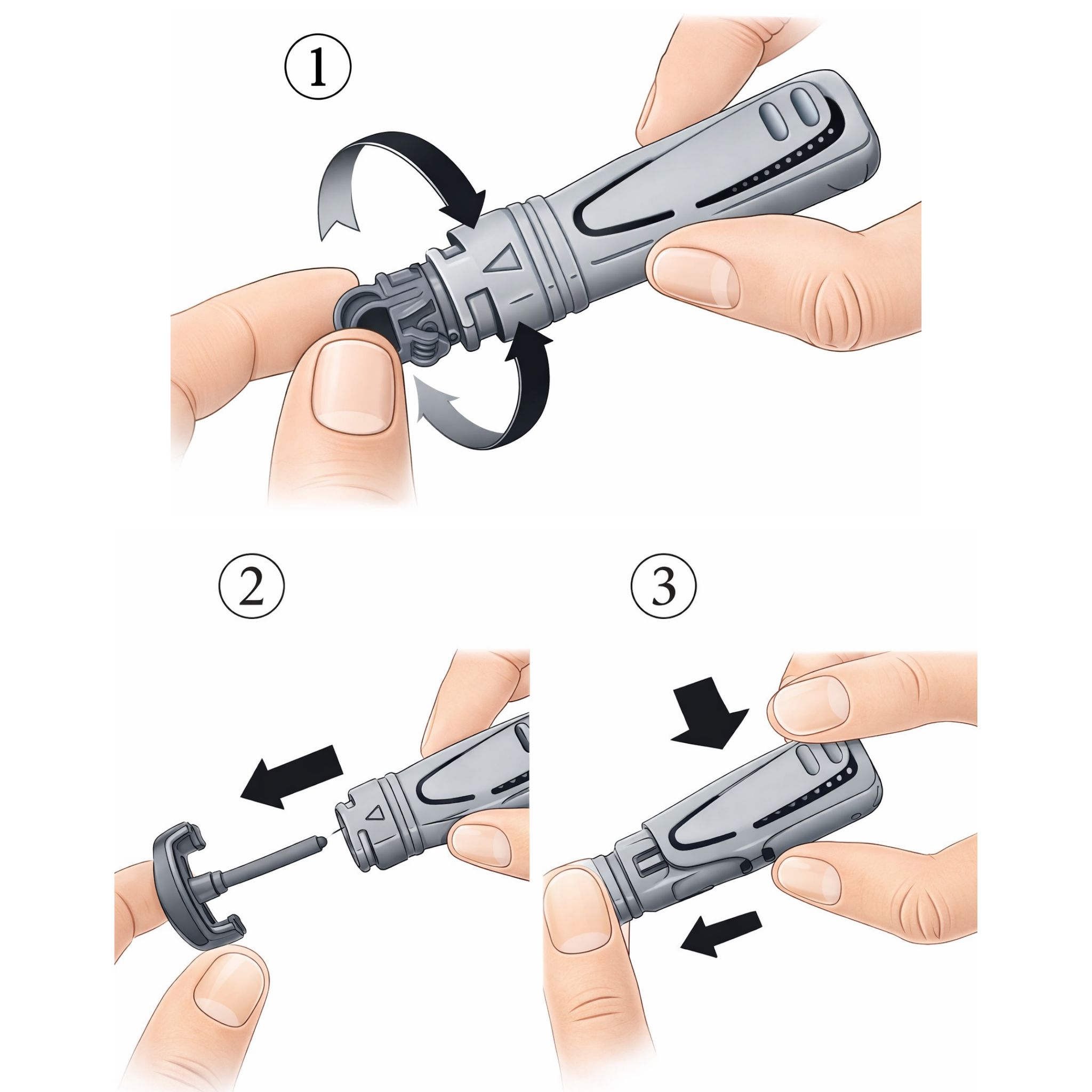 ①

②

③