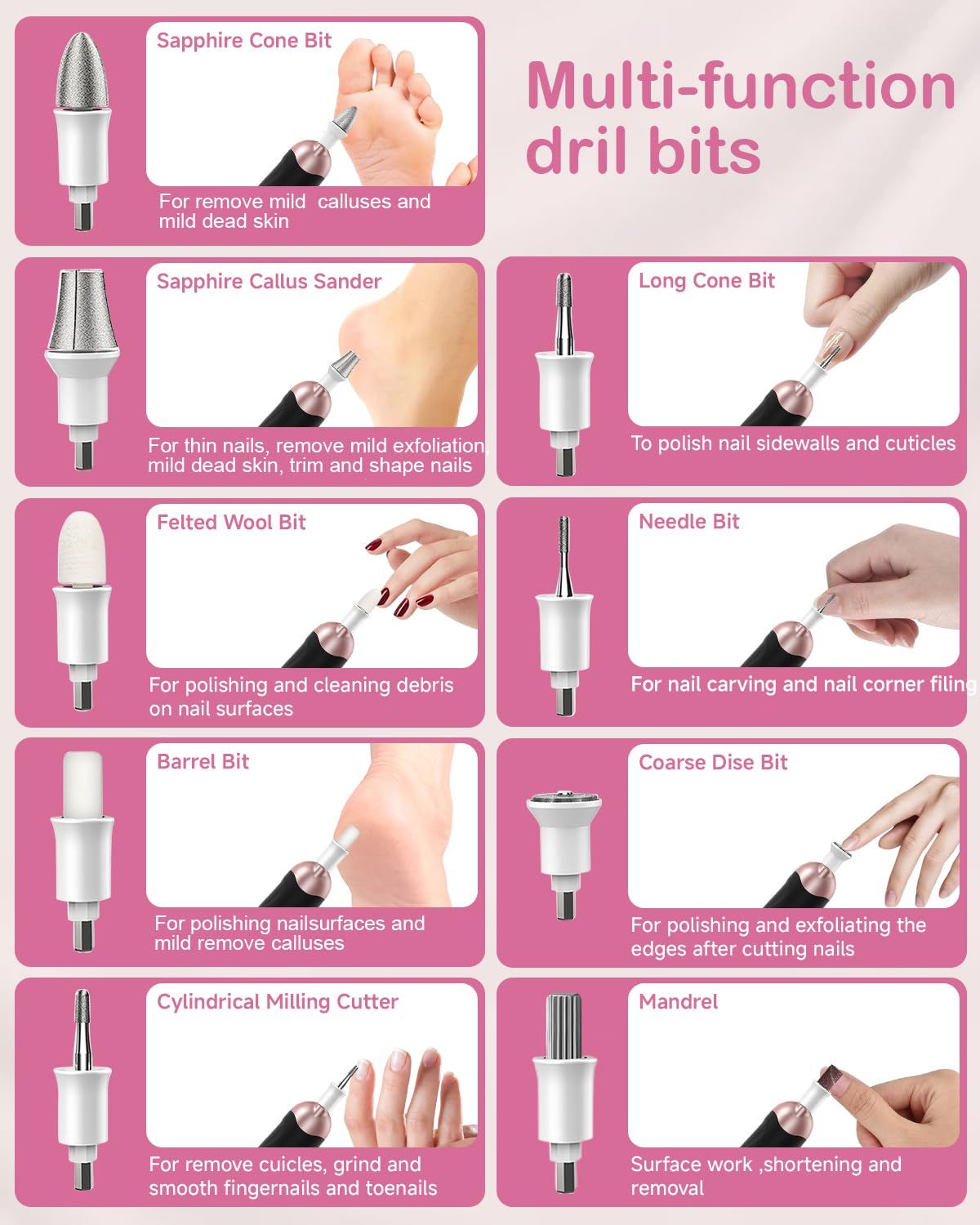 Multi-function dril bits

Sapphire Cone Bit

For remove mild calluses and mild dead skin

Sapphire Callus Sander

For thin nails, remove mild exfoliation, mild dead skin, trim and shape nails

Long Cone Bit

To polish nail sidewalls and cuticles

Felted Wool Bit

For polishing and cleaning debris on nail surfaces

Needle Bit

For nail carving and nail corner filing

Barrel Bit

For polishing nailsurfaces and mild remove calluses

Coarse Dise Bit

For polishing and exfoliating the edges after cutting nails

Cylindrical Milling Cutter

For remove cuicles, grind and smooth fingernails and toenails

Mandrel

Surface work ,shortening and removal