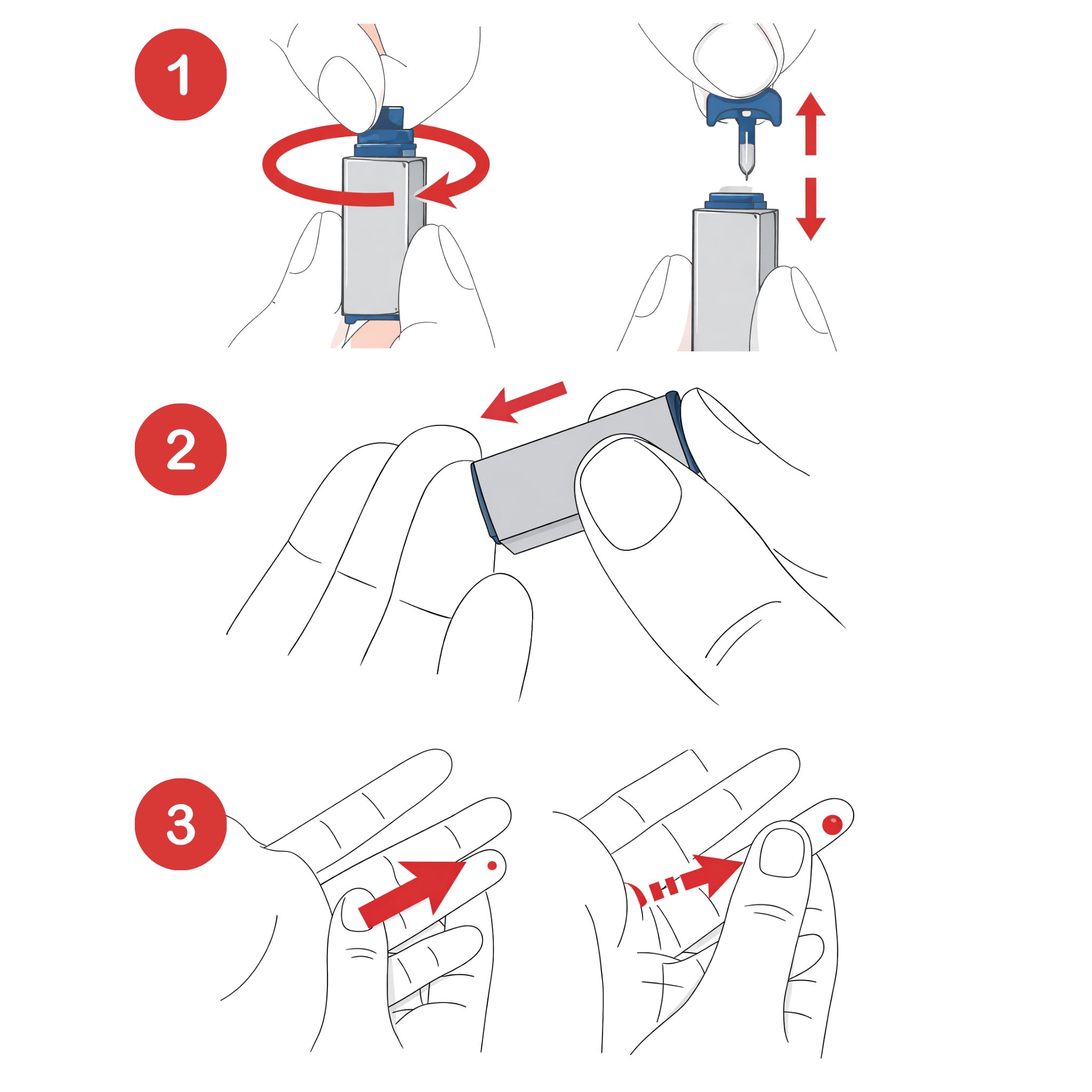 1

2

3