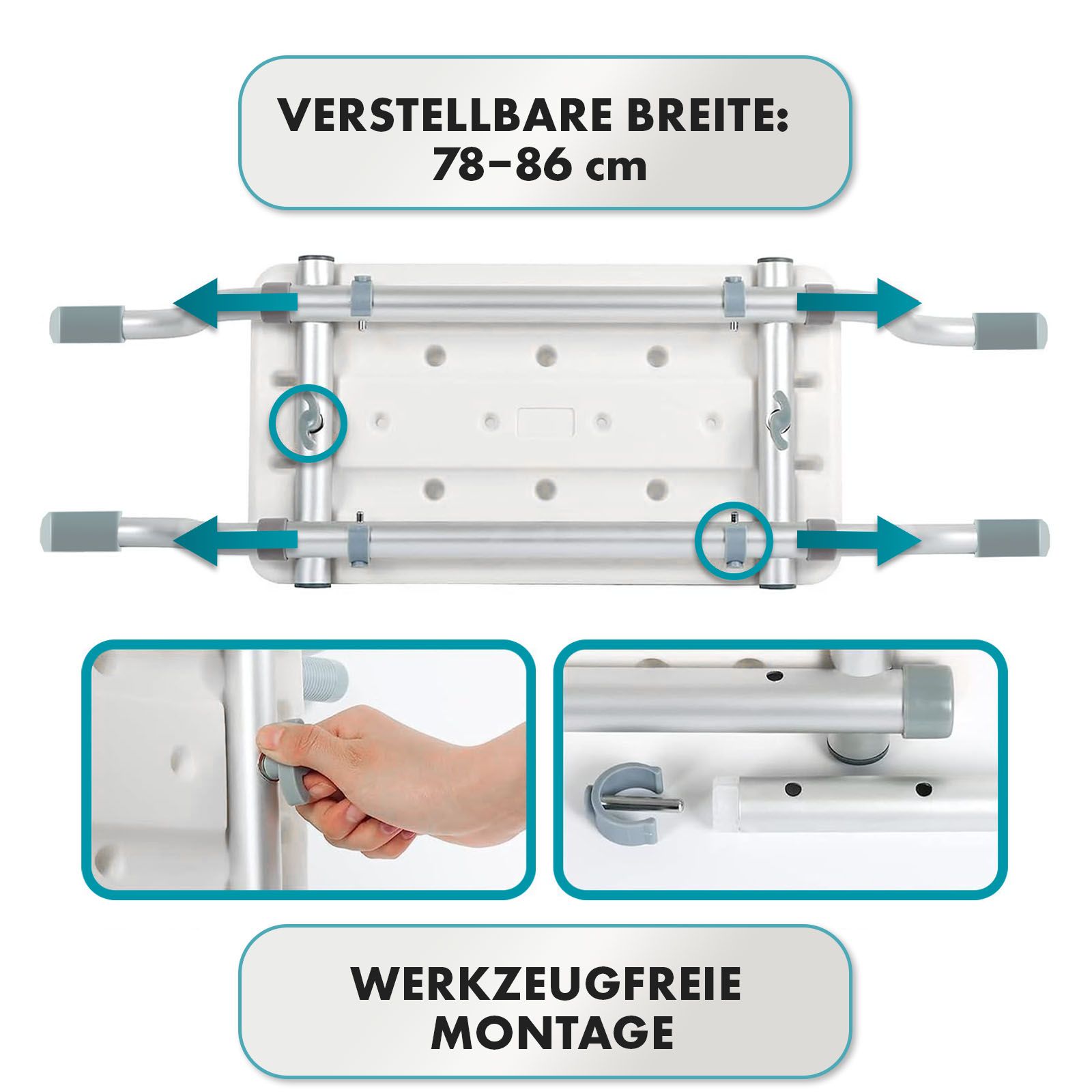 VERSTELLBARE BREITE:
78–86 cm

WERKZEUGFREIE
MONTAGE