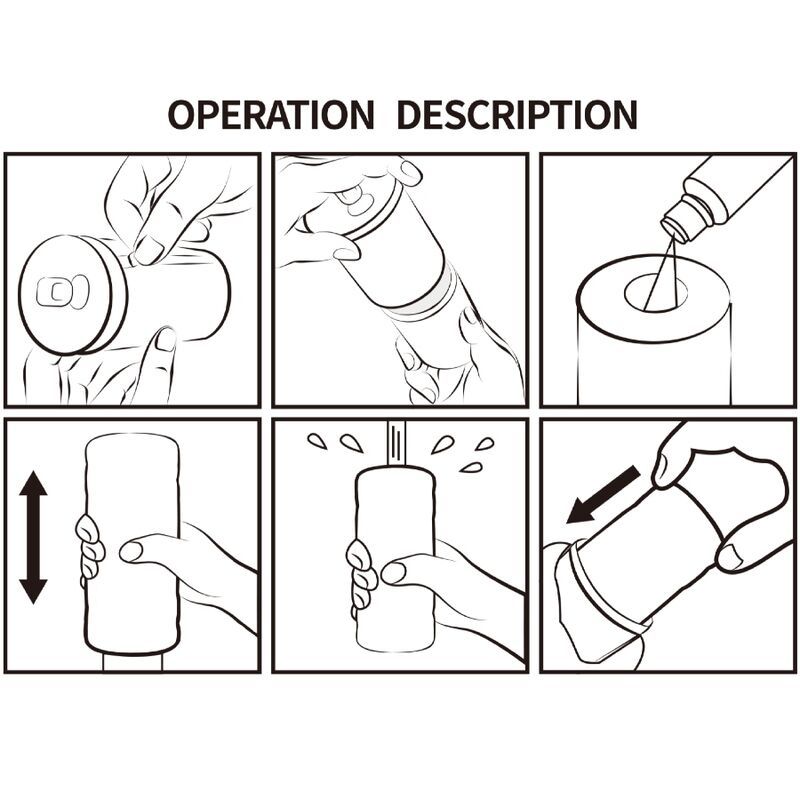 OPERATION DESCRIPTION