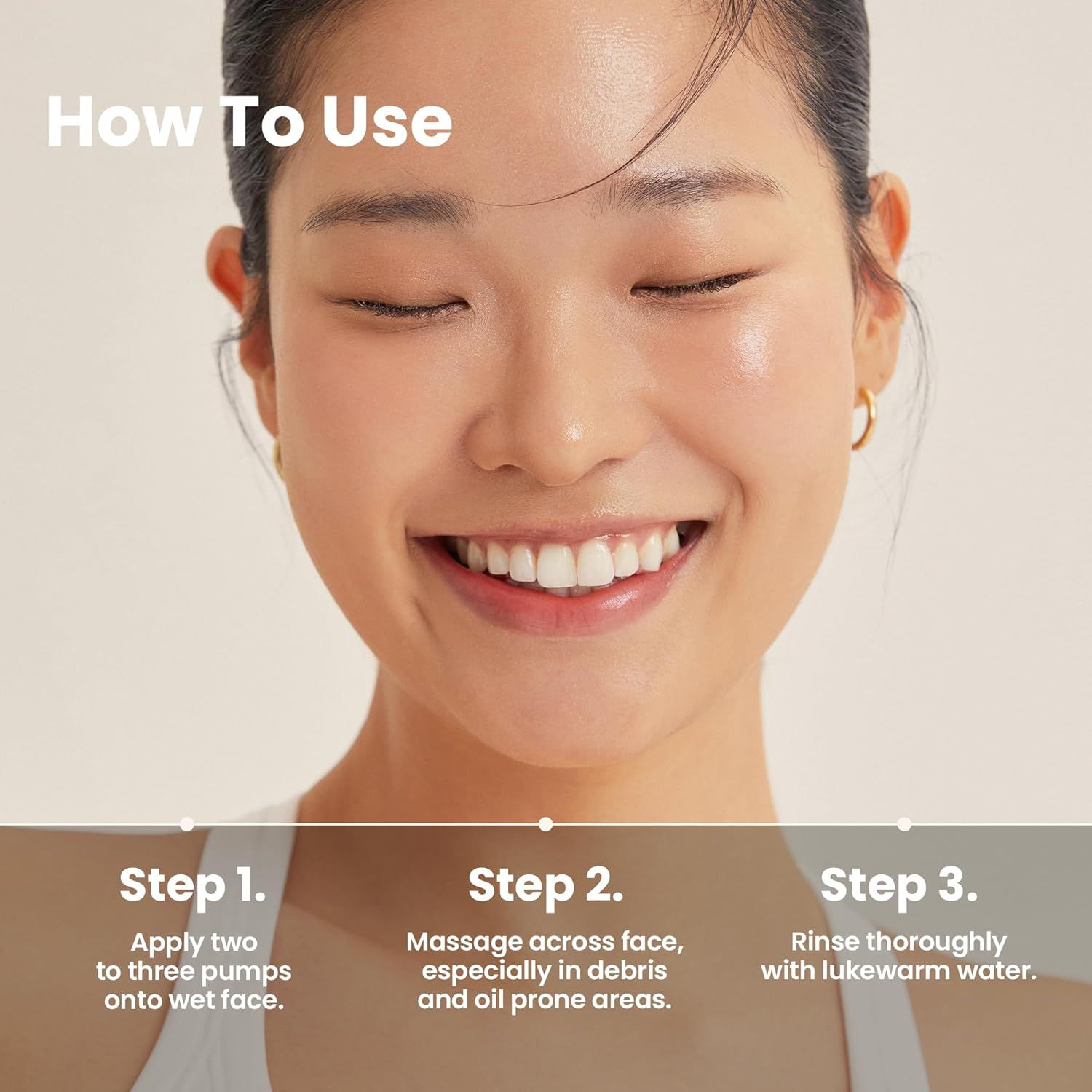 How To Use

Step 1.

Apply two to three pumps onto wet face.

Step 2.

Massage across face, especially in debris and oil prone areas.

Step 3.

Rinse thoroughly with lukewarm water.