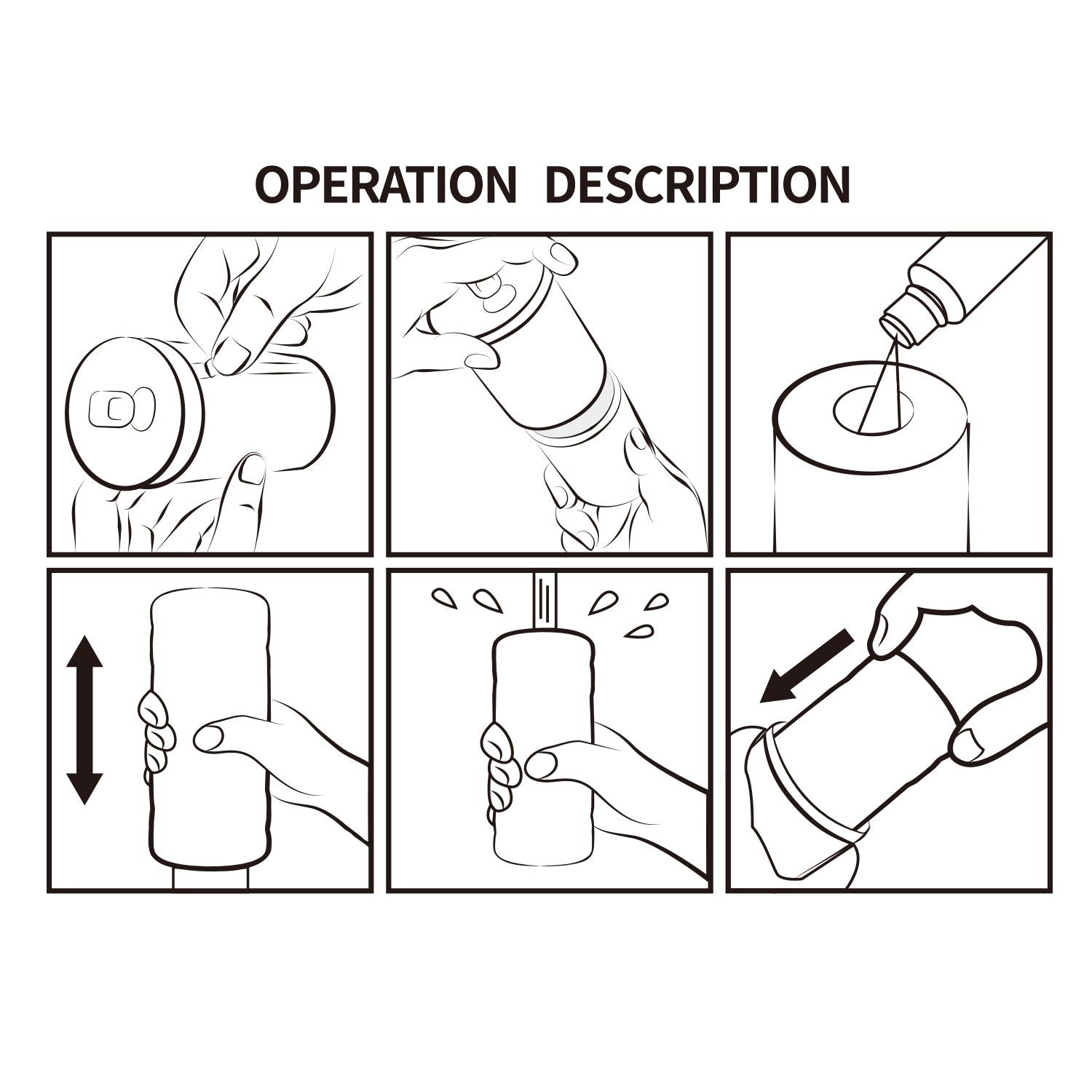 OPERATION DESCRIPTION