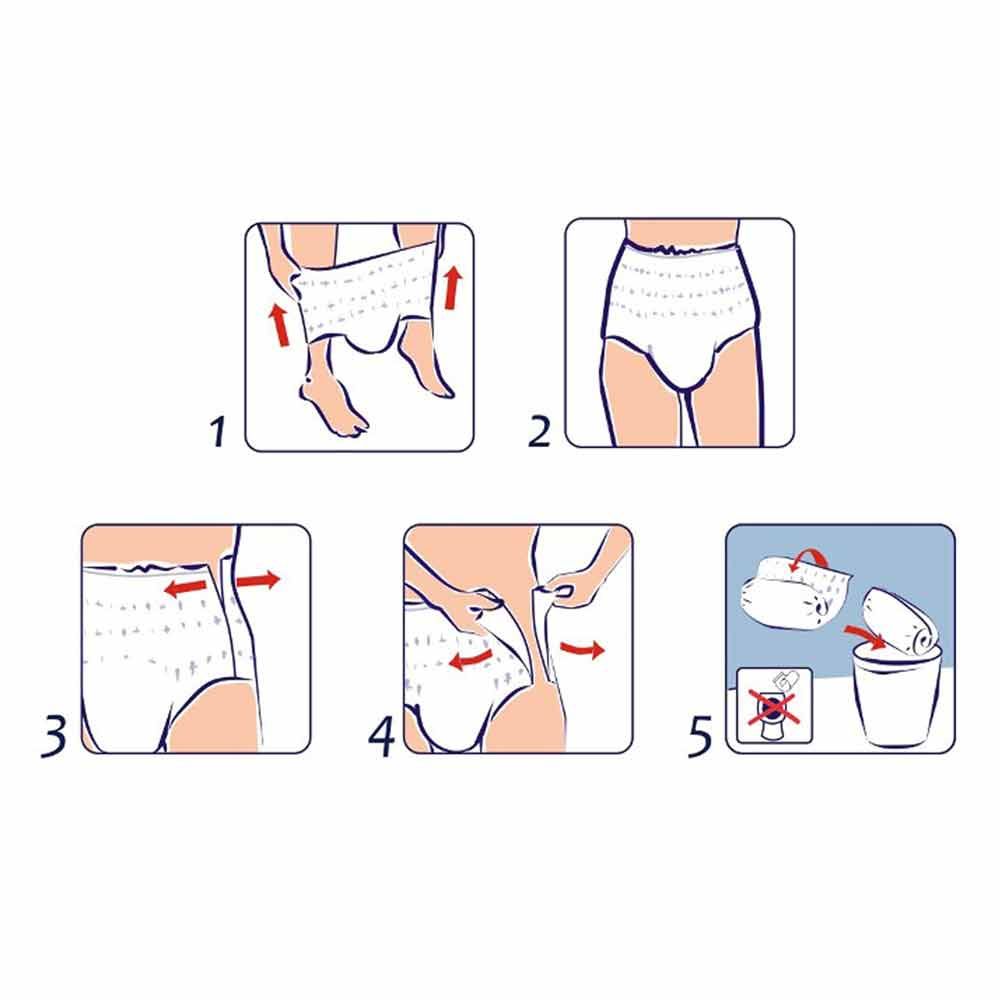 1

2

3

4

5