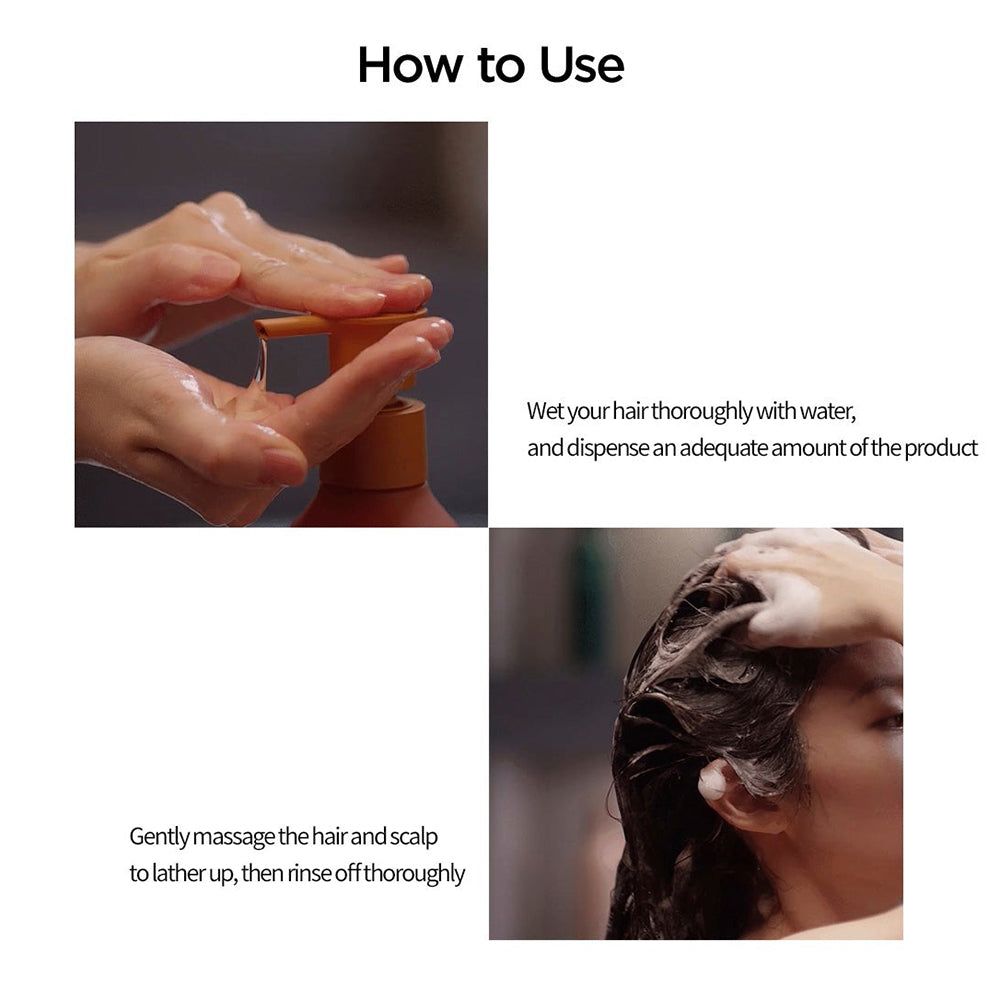 How to Use

Wet your hair thoroughly with water, and dispense an adequate amount of the product

Gently massage the hair and scalp to lather up, then rinse off thoroughly