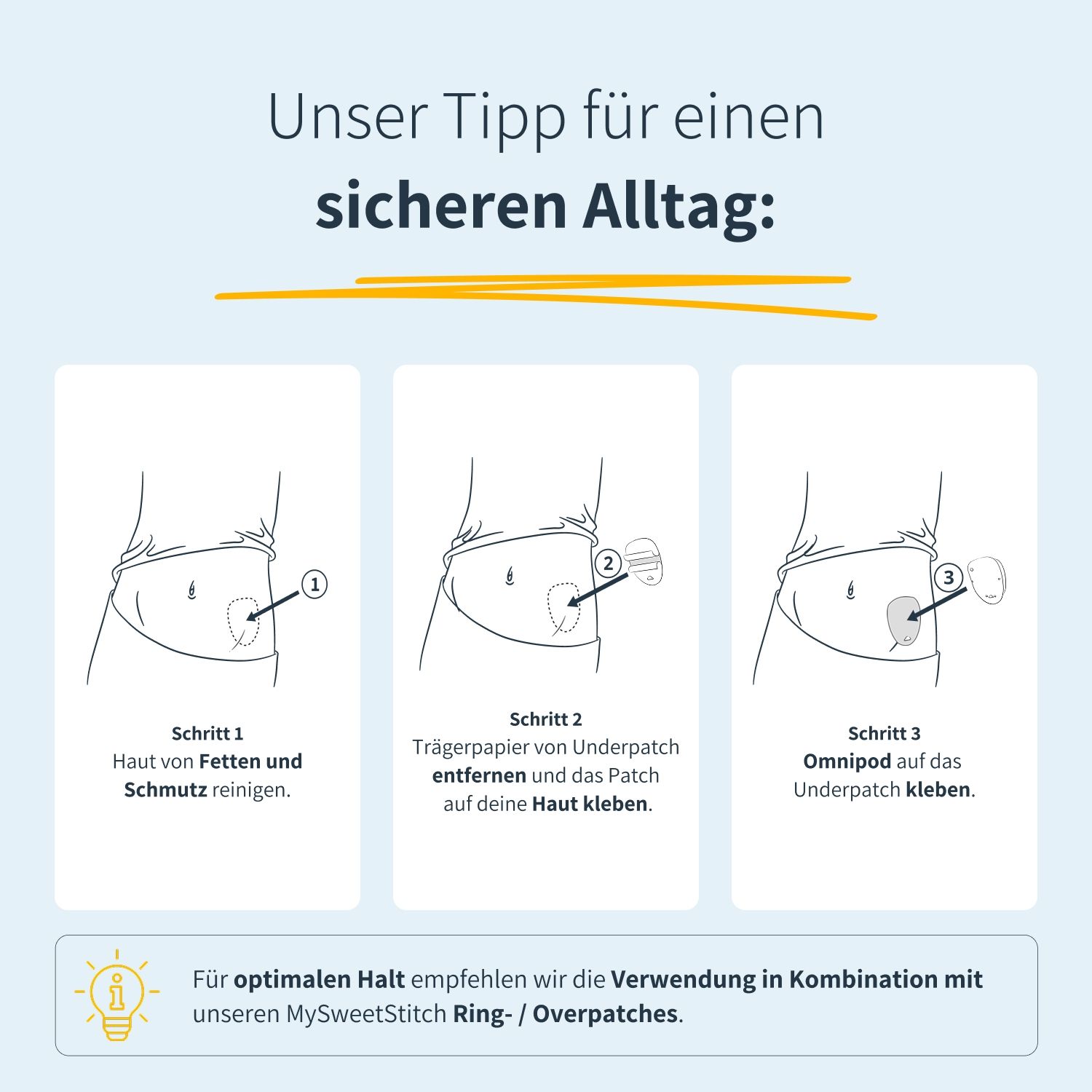 Unser Tipp für einen
sicheren Alltag:

1

Schritt 1
Haut von Fetten und Schmutz reinigen.

2

Schritt 2
Trägerpapier von Underpatch entfernen und das Patch auf deine Haut kleben.

3

Schritt 3
Omnipod auf das Underpatch kleben.

Für optimalen Halt empfehlen wir die Verwendung in Kombination mit unseren MySweetStitch Ring- / Overpatches.