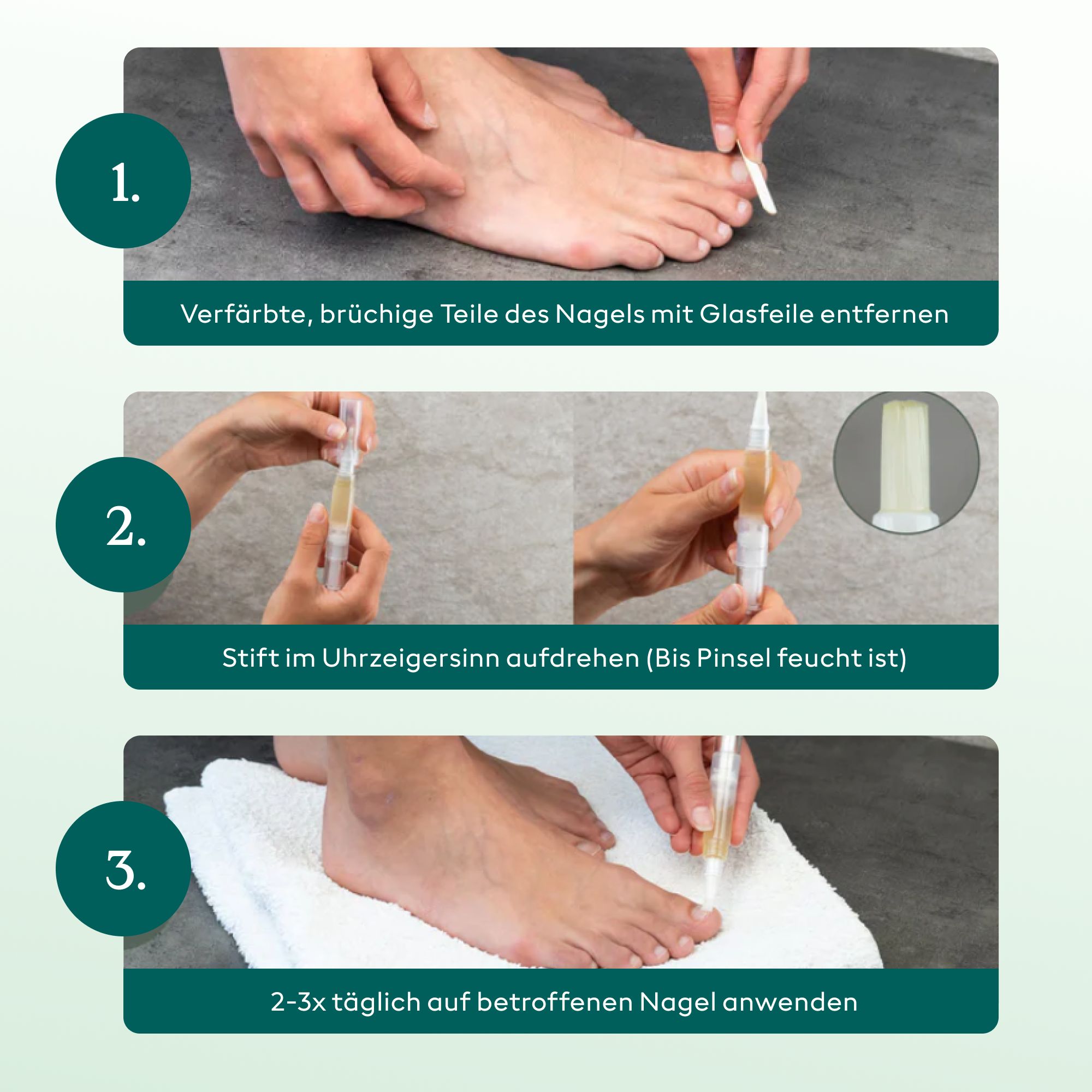 1.

Verfärbte, brüchige Teile des Nagels mit Glasfeile entfernen

2.

Stift im Uhrzeigersinn aufdrehen (Bis Pinsel feucht ist)

3.

2-3x täglich auf betroffenen Nagel anwenden