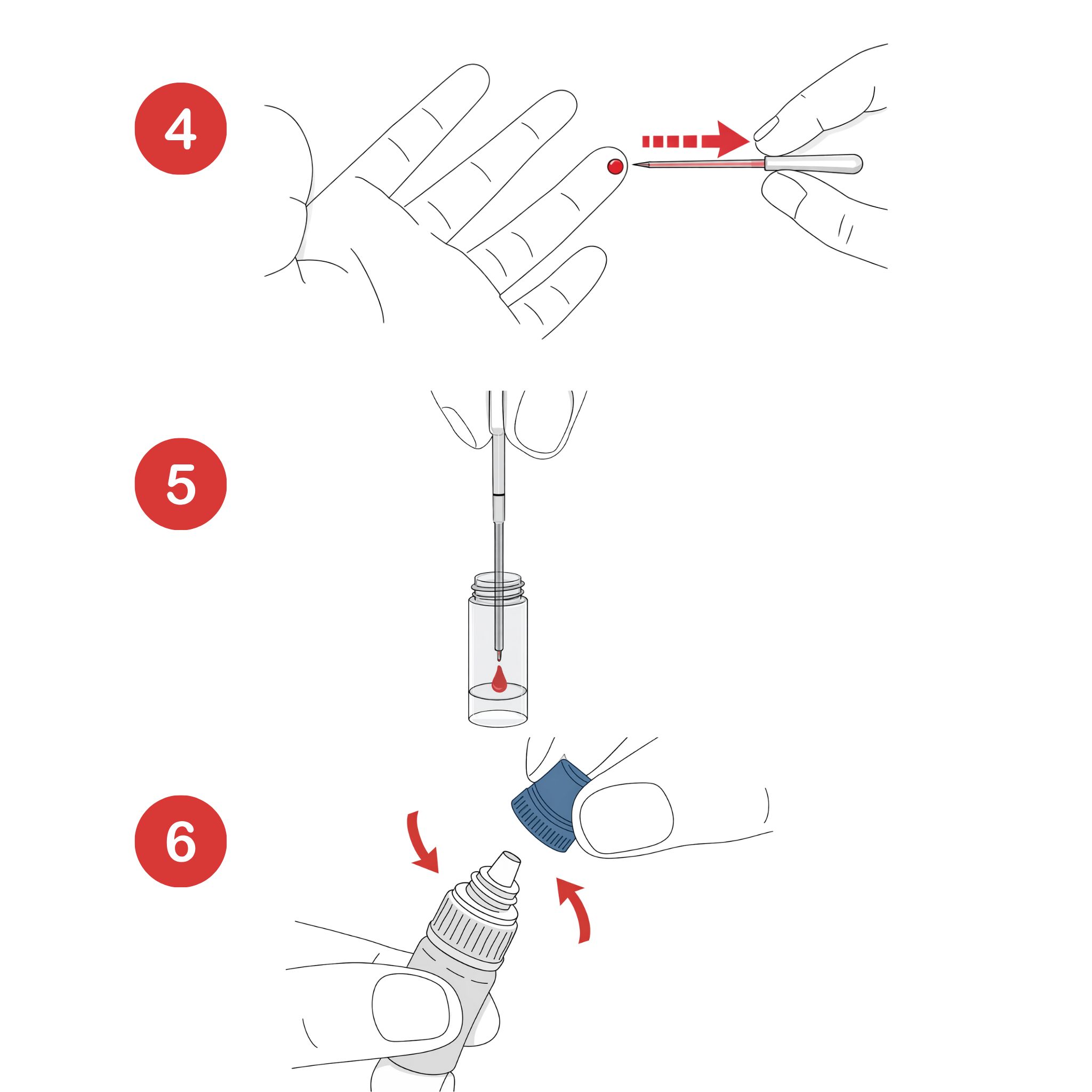 4

5

6