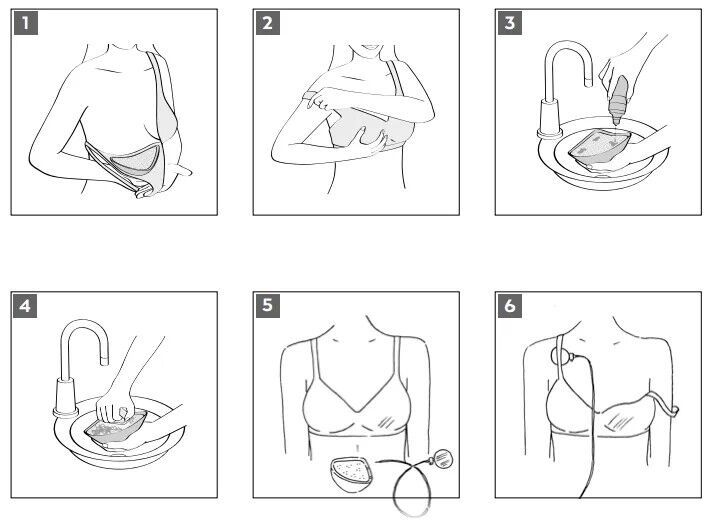 1

2

3

4

5

6