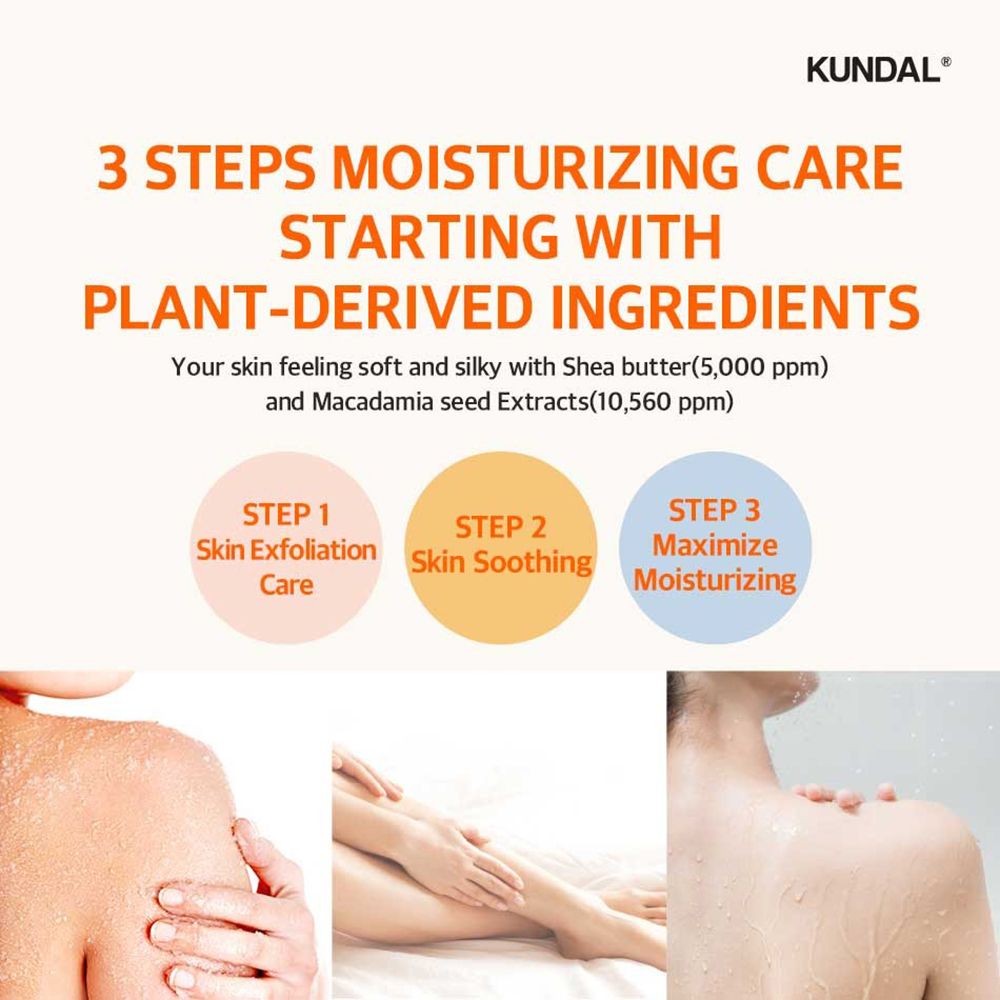 KUNDAL®

3 STEPS MOISTURIZING CARE STARTING WITH PLANT-DERIVED INGREDIENTS

Your skin feeling soft and silky with Shea butter(5,000 ppm) and Macadamia seed Extracts(10,560 ppm)

STEP 1
Skin Exfoliation Care

STEP 2
Skin Soothing

STEP 3
Maximize Moisturizing