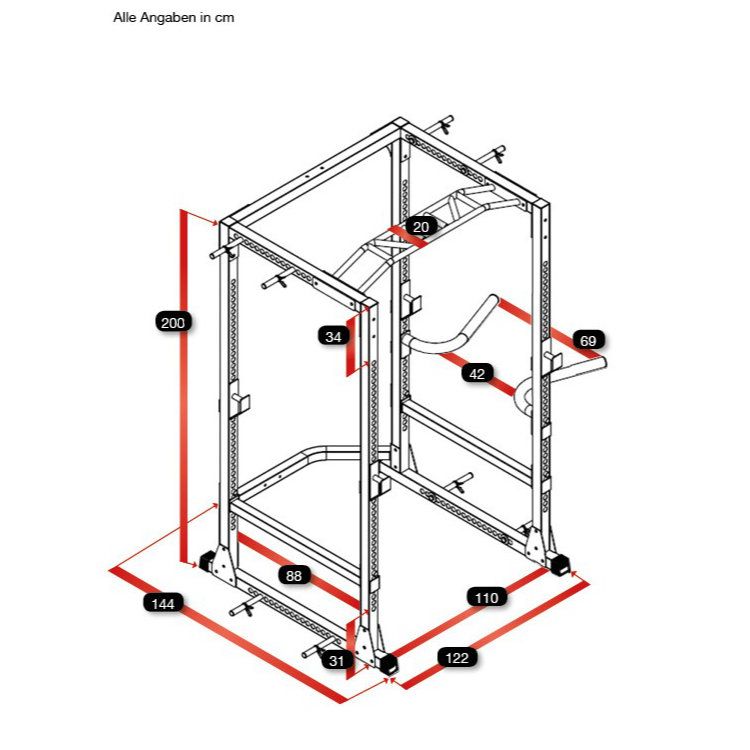 Alle Angaben in cm

20

200

34

69

42

88

144

110

31

122