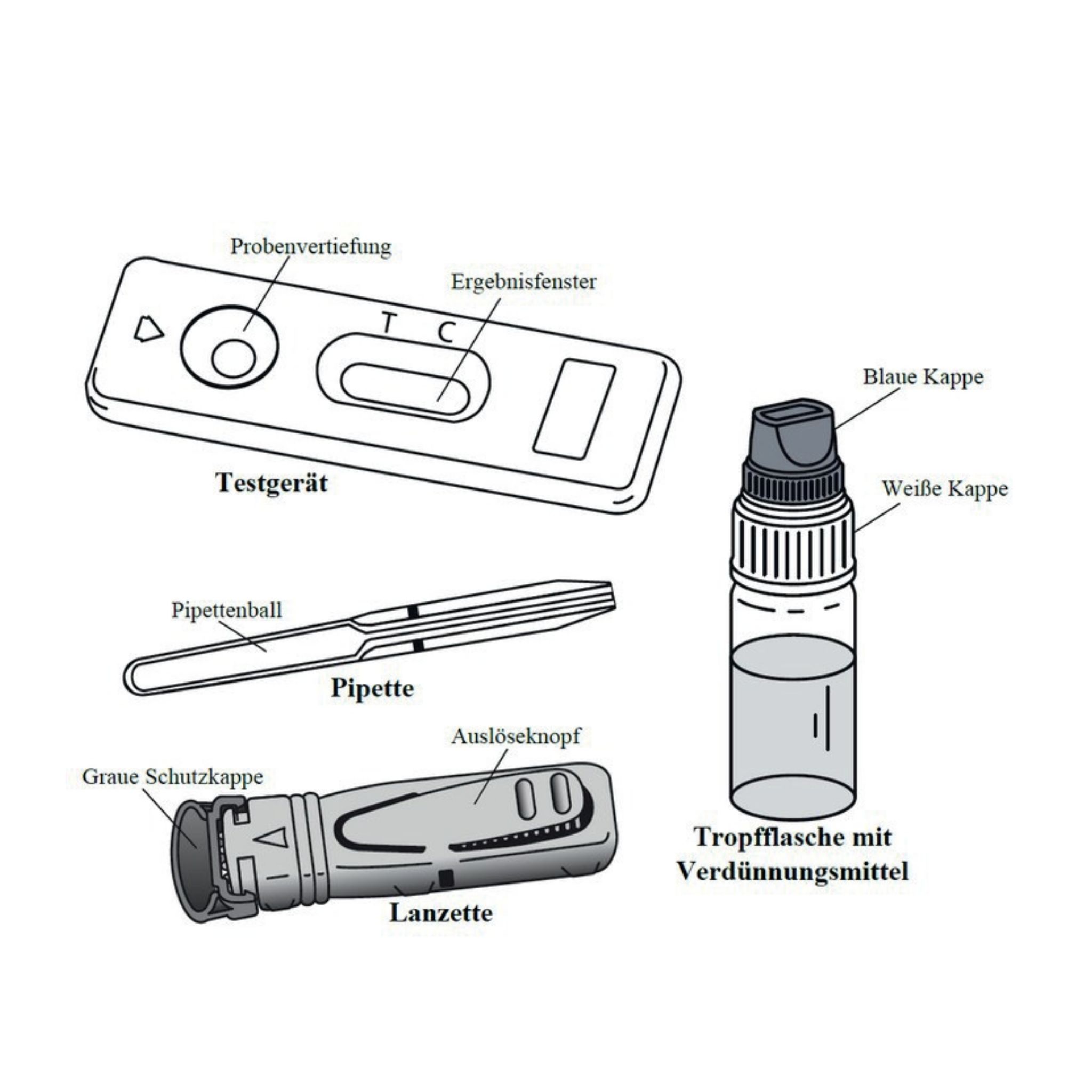 Probenvertiefung

Ergebnisfenster

T C

Testgerät

Blaue Kappe

Weiße Kappe

Pipettenball

Pipette

Auslöseknopf

Graue Schutzkappe

Lanzette

Tropfflasche mit Verdünnungsmittel