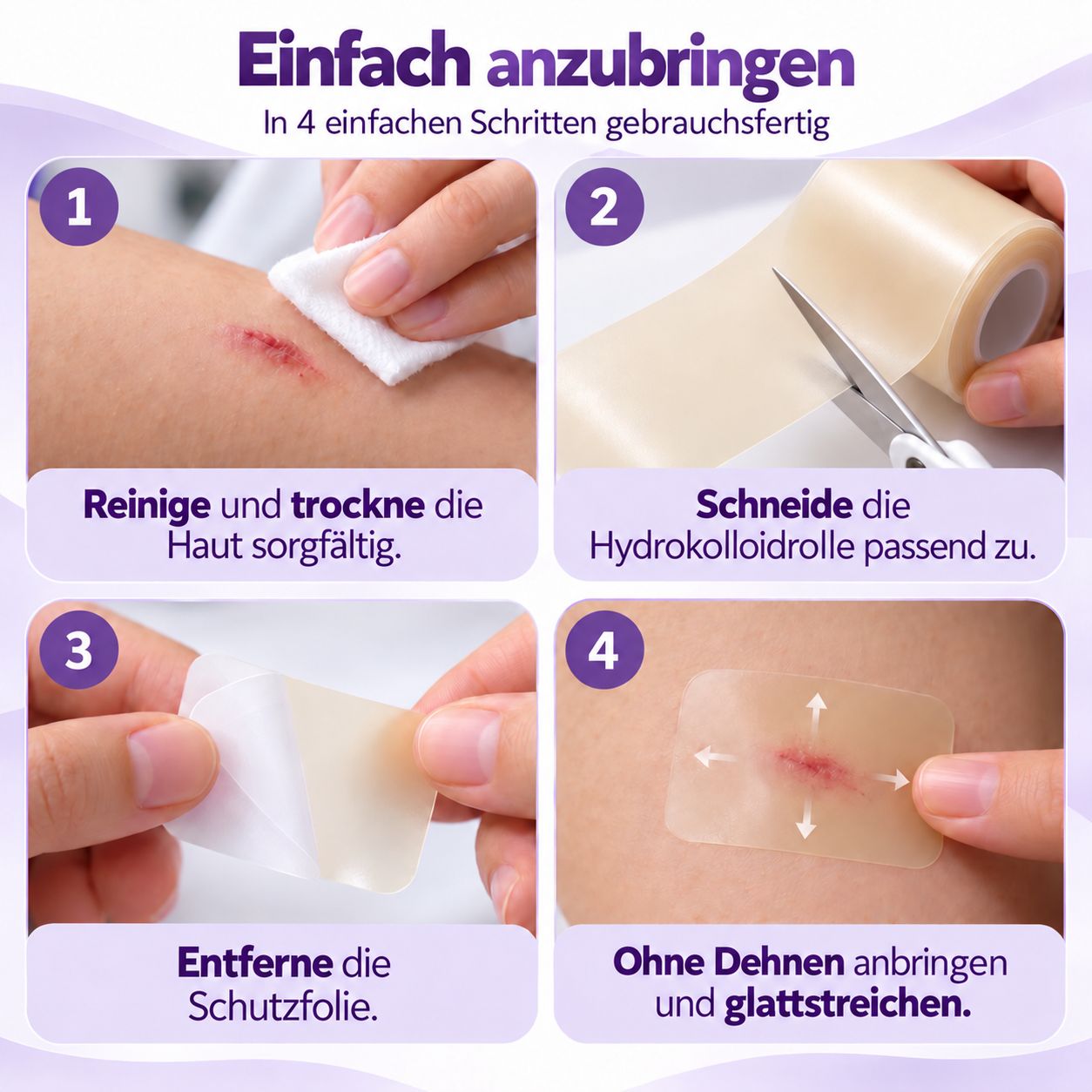 Einfach anzubringen

In 4 einfachen Schritten gebrauchsfertig

1

Reinige und trockne die Haut sorgfältig.

2

Schneide die Hydrokolloidrolle passend zu.

3

Entferne die Schutzfolie.

4

Ohne Dehnen anbringen und glattstreichen.