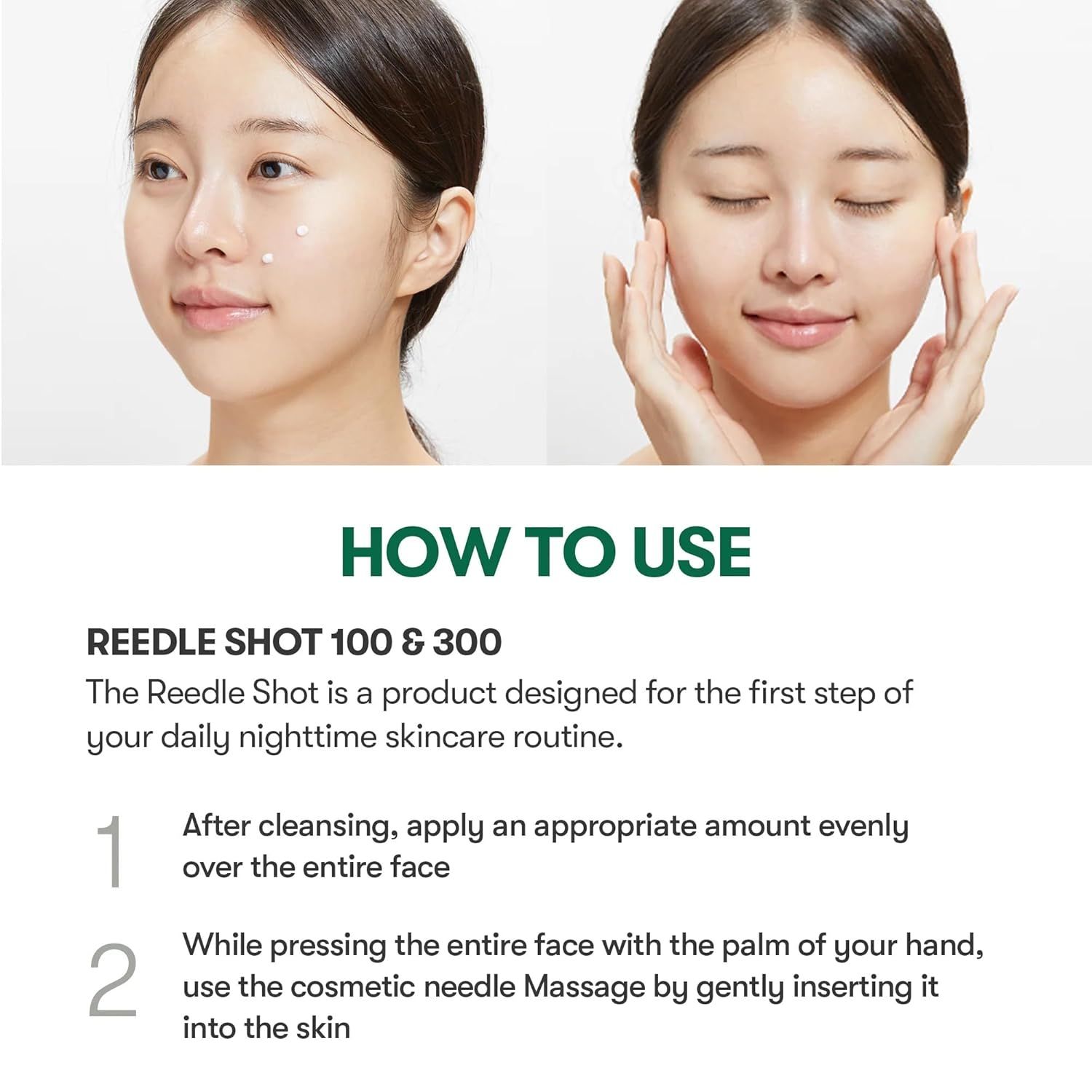 HOW TO USE

REEDLE SHOT 100 & 300

The Reedle Shot is a product designed for the first step of your daily nighttime skincare routine.

1 After cleansing, apply an appropriate amount evenly over the entire face

2 While pressing the entire face with the palm of your hand, use the cosmetic needle Massage by gently inserting it into the skin