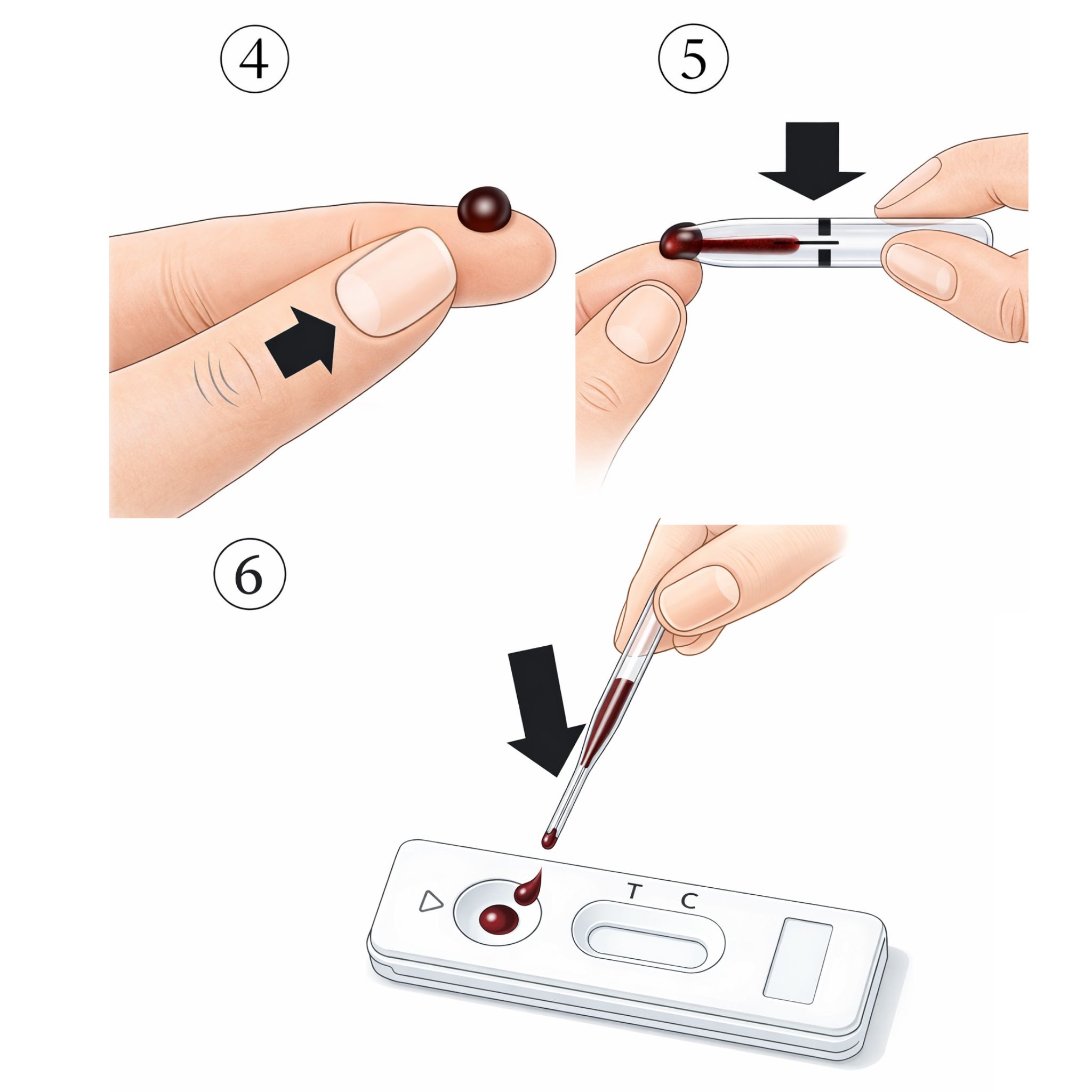 ④

⑤

⑥

T C