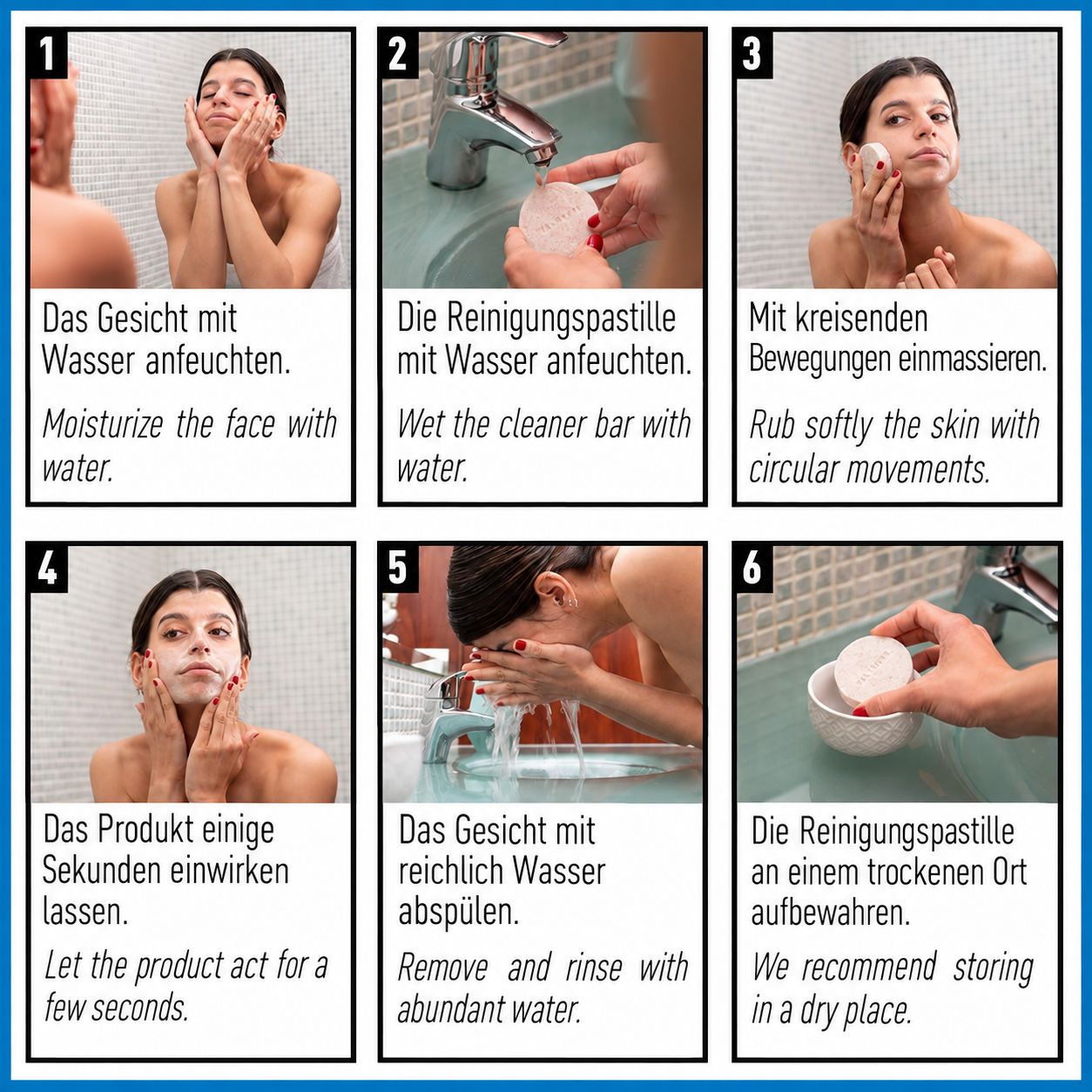 1

Das Gesicht mit Wasser anfeuchten.

Moisturize the face with water.

2

Die Reinigungspastille mit Wasser anfeuchten.

Wet the cleaner bar with water.

3

Mit kreisenden Bewegungen einmassieren.

Rub softly the skin with circular movements.

4

Das Produkt einige Sekunden einwirken lassen.

Let the product act for a few seconds.

5

Das Gesicht mit reichlich Wasser abspülen.

Remove and rinse with abundant water.

6

Die Reinigungspastille an einem trockenen Ort aufbewahren.

We recommend storing in a dry place.