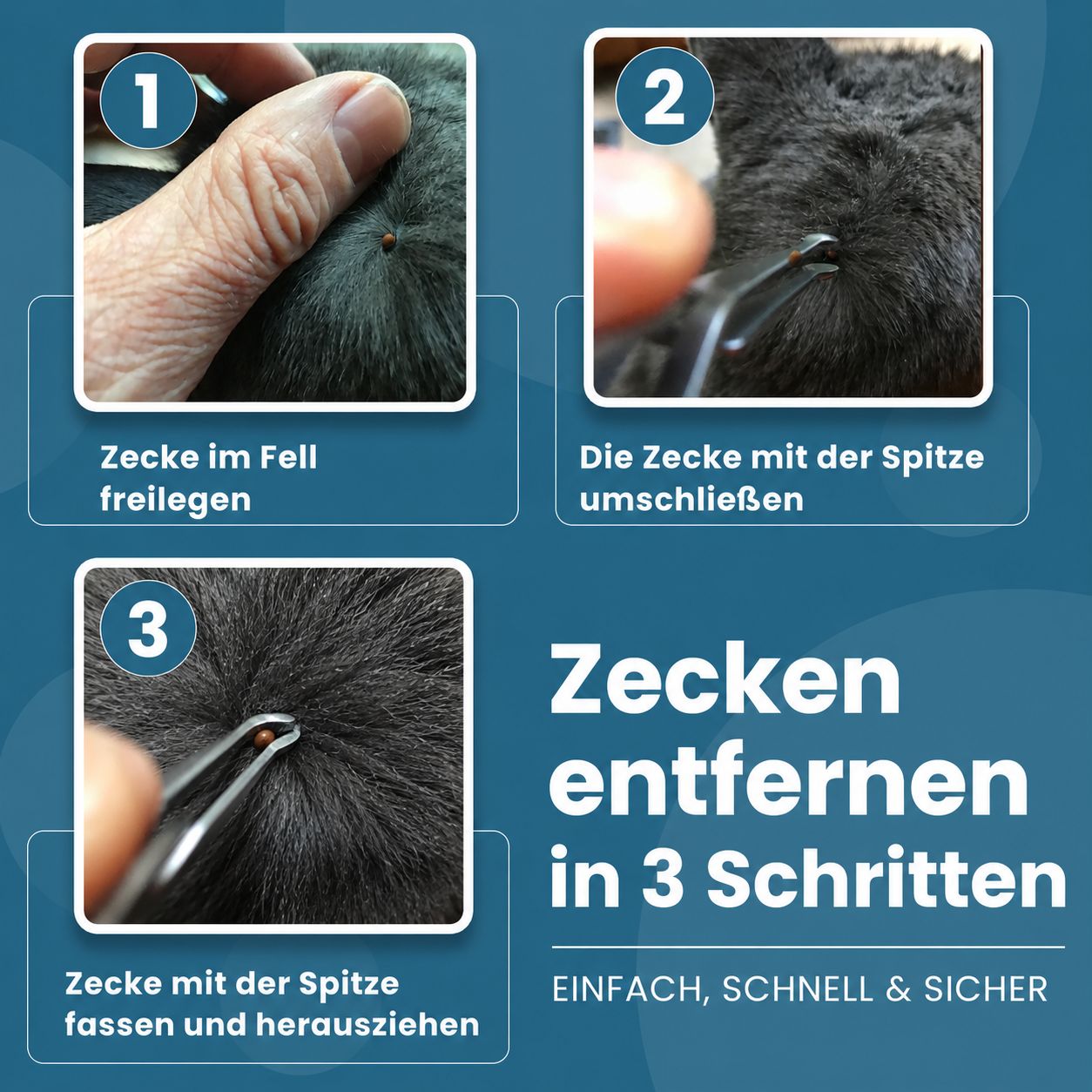 1

Zecke im Fell freilegen

2

Die Zecke mit der Spitze umschließen

3

Zecke mit der Spitze fassen und herausziehen

Zecken entfernen in 3 Schritten

EINFACH, SCHNELL & SICHER