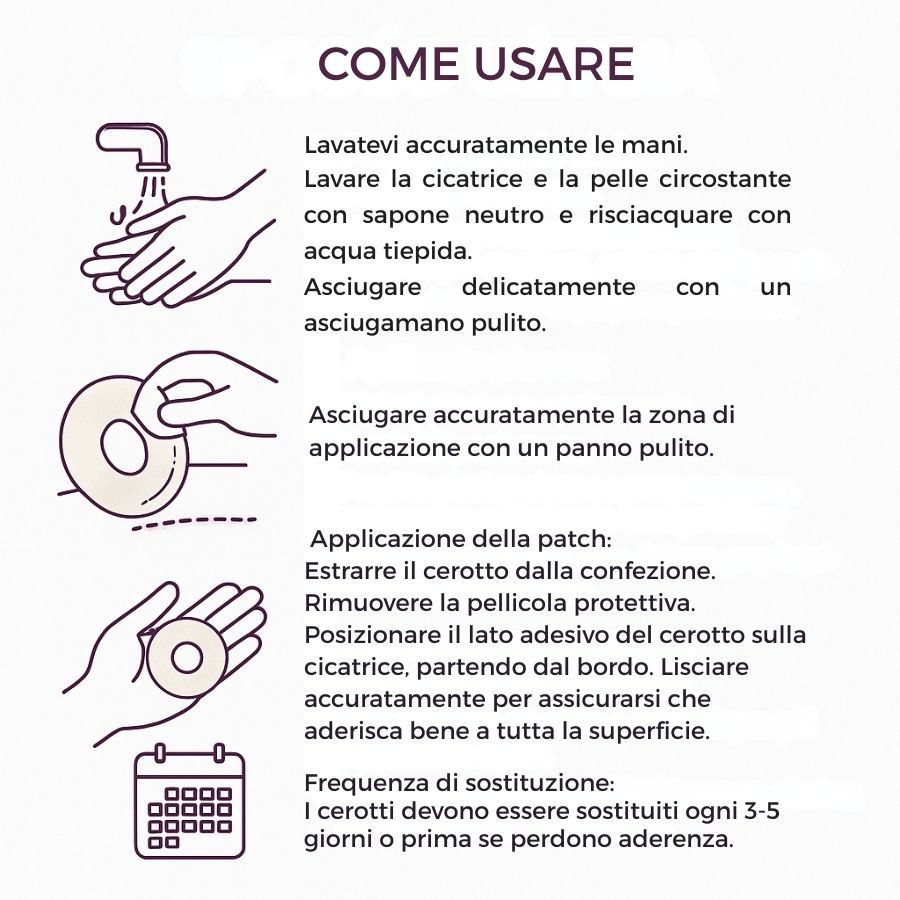 COME USARE

Lavatevi accuratamente le mani.
Lavare la cicatrice e la pelle circostante con sapone neutro e risciacquare con acqua tiepida.
Asciugare delicatamente con un asciugamano pulito.

Asciugare accuratamente la zona di applicazione con un panno pulito.

Applicazione della patch:
Estrarre il cerotto dalla confezione.
Rimuovere la pellicola protettiva.
Posizionare il lato adesivo del cerotto sulla cicatrice, partendo dal bordo. Lisciare accuratamente per assicurarsi che aderisca bene a tutta la superficie.

Frequenza di sostituzione:
I cerotti devono essere sostituiti ogni 3-5 giorni o prima se perdono aderenza.