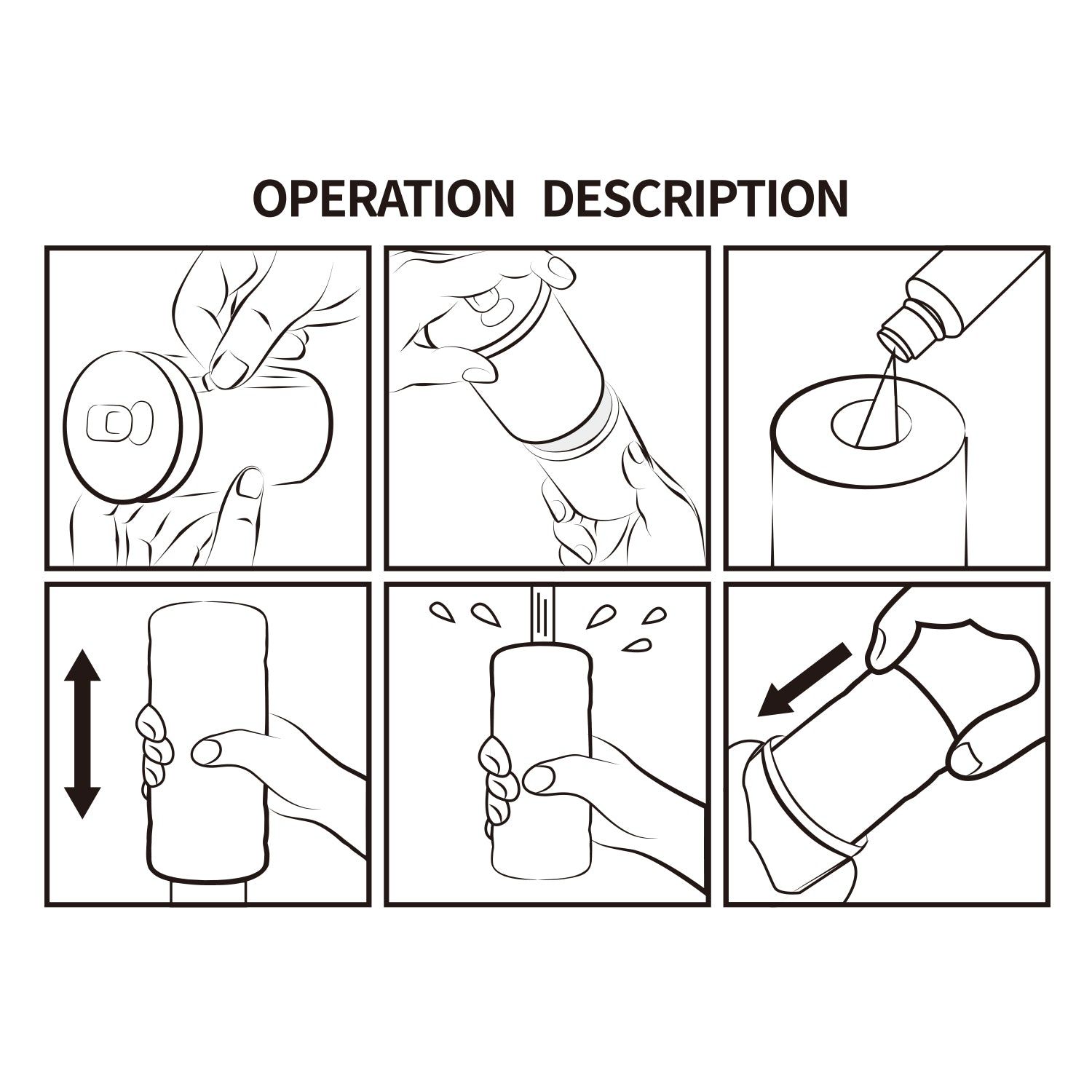 OPERATION DESCRIPTION