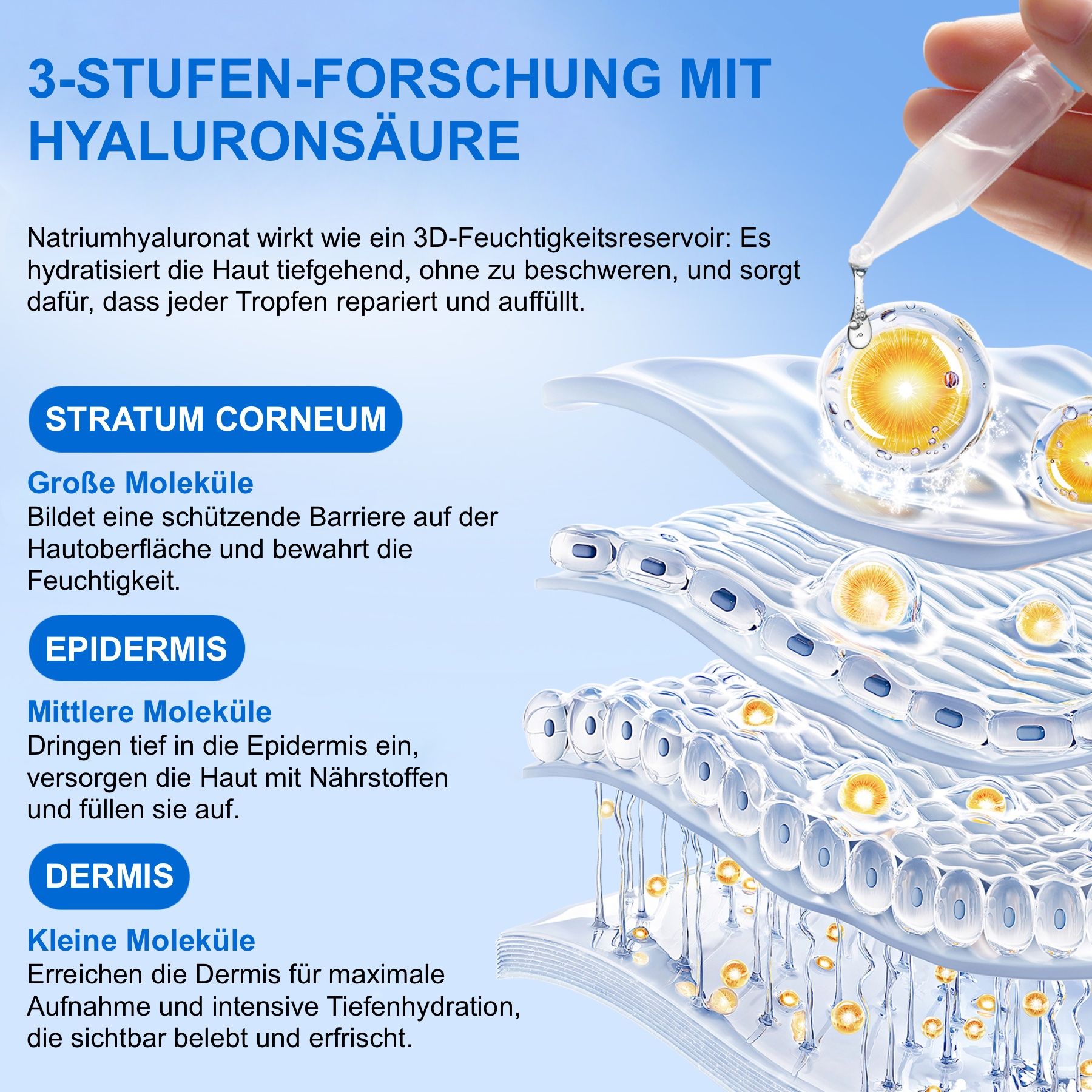 3-STUFEN-FORSCHUNG MIT HYALURONSÄURE

Natriumhyaluronat wirkt wie ein 3D-Feuchtigkeitsreservoir: Es hydratisiert die Haut tiefgehend, ohne zu beschweren, und sorgt dafür, dass jeder Tropfen repariert und auffüllt.

STRATUM CORNEUM

Große Moleküle
Bildet eine schützende Barriere auf der Hautoberfläche und bewahrt die Feuchtigkeit.

EPIDERMIS

Mittlere Moleküle
Dringen tief in die Epidermis ein, versorgen die Haut mit Nährstoffen und füllen sie auf.

DERMIS

Kleine Moleküle
Erreichen die Dermis für maximale Aufnahme und intensive Tiefenhydration, die sichtbar belebt und erfrischt.