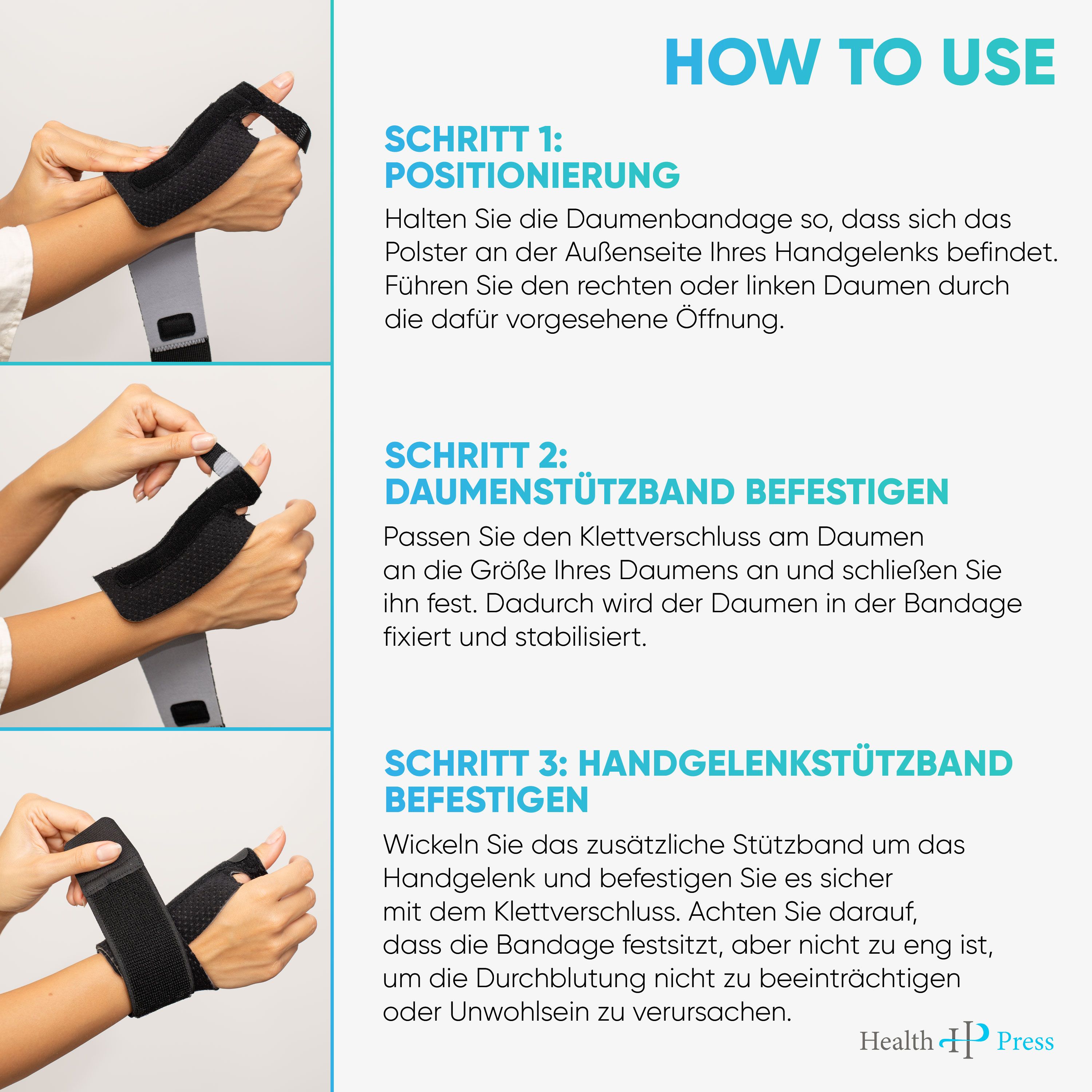 HOW TO USE

SCHRITT 1: POSITIONIERUNG

Halten Sie die Daumenbandage so, dass sich das Polster an der Außenseite Ihres Handgelenks befindet. Führen Sie den rechten oder linken Daumen durch die dafür vorgesehene Öffnung.

SCHRITT 2: DAUMENSTÜTZBAND BEFESTIGEN

Passen Sie den Klettverschluss am Daumen an die Größe Ihres Daumens an und schließen Sie ihn fest. Dadurch wird der Daumen in der Bandage fixiert und stabilisiert.

SCHRITT 3: HANDGELENKSTÜTZBAND BEFESTIGEN

Wickeln Sie das zusätzliche Stützband um das Handgelenk und befestigen Sie es sicher mit dem Klettverschluss. Achten Sie darauf, dass die Bandage festsitzt, aber nicht zu eng ist, um die Durchblutung nicht zu beeinträchtigen oder Unwohlsein zu verursachen.

Health HP Press