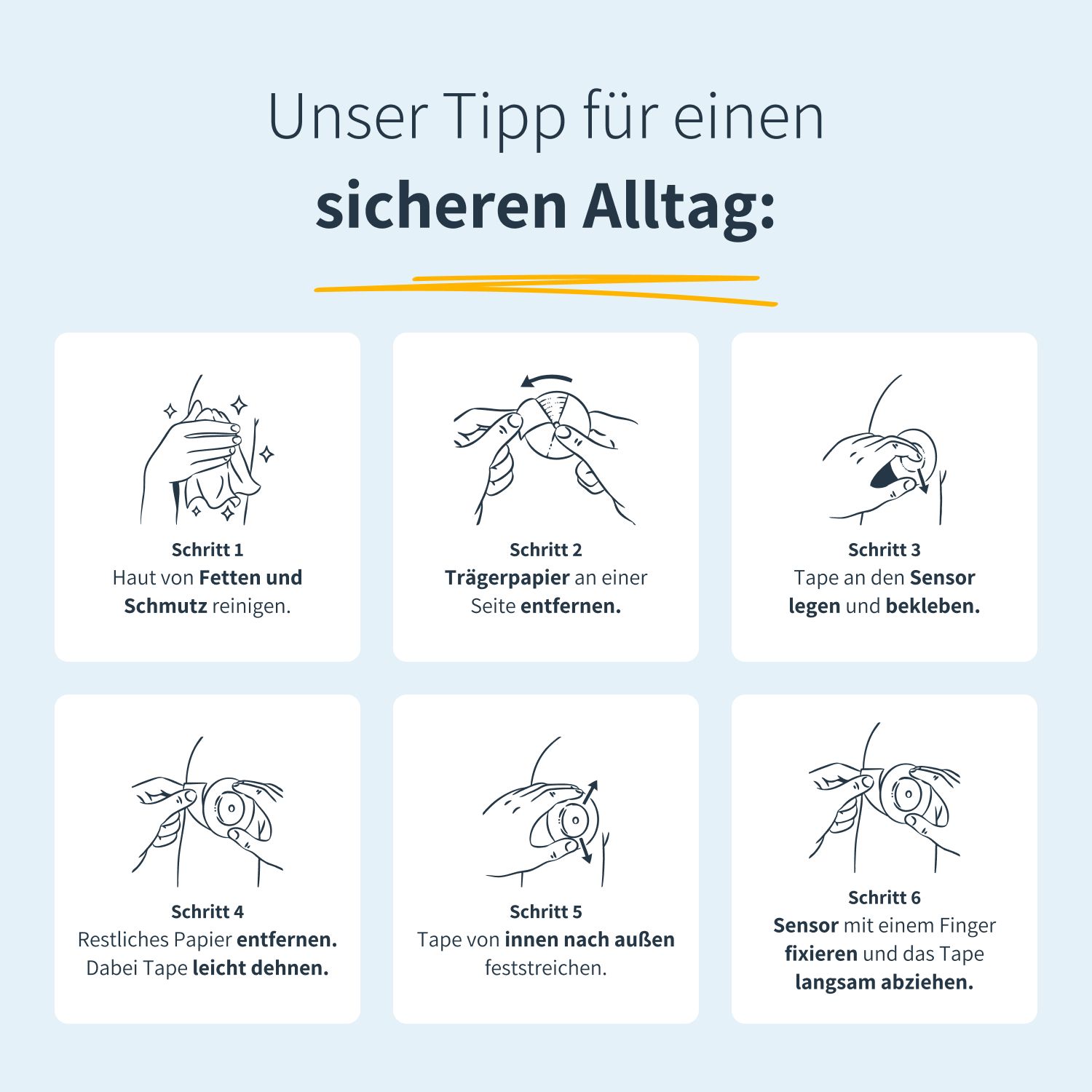 Unser Tipp für einen
sicheren Alltag:

Schritt 1
Haut von Fetten und Schmutz reinigen.

Schritt 2
Trägerpapier an einer Seite entfernen.

Schritt 3
Tape an den Sensor legen und bekleben.

Schritt 4
Restliches Papier entfernen. Dabei Tape leicht dehnen.

Schritt 5
Tape von innen nach außen feststreichen.

Schritt 6
Sensor mit einem Finger fixieren und das Tape langsam abziehen.