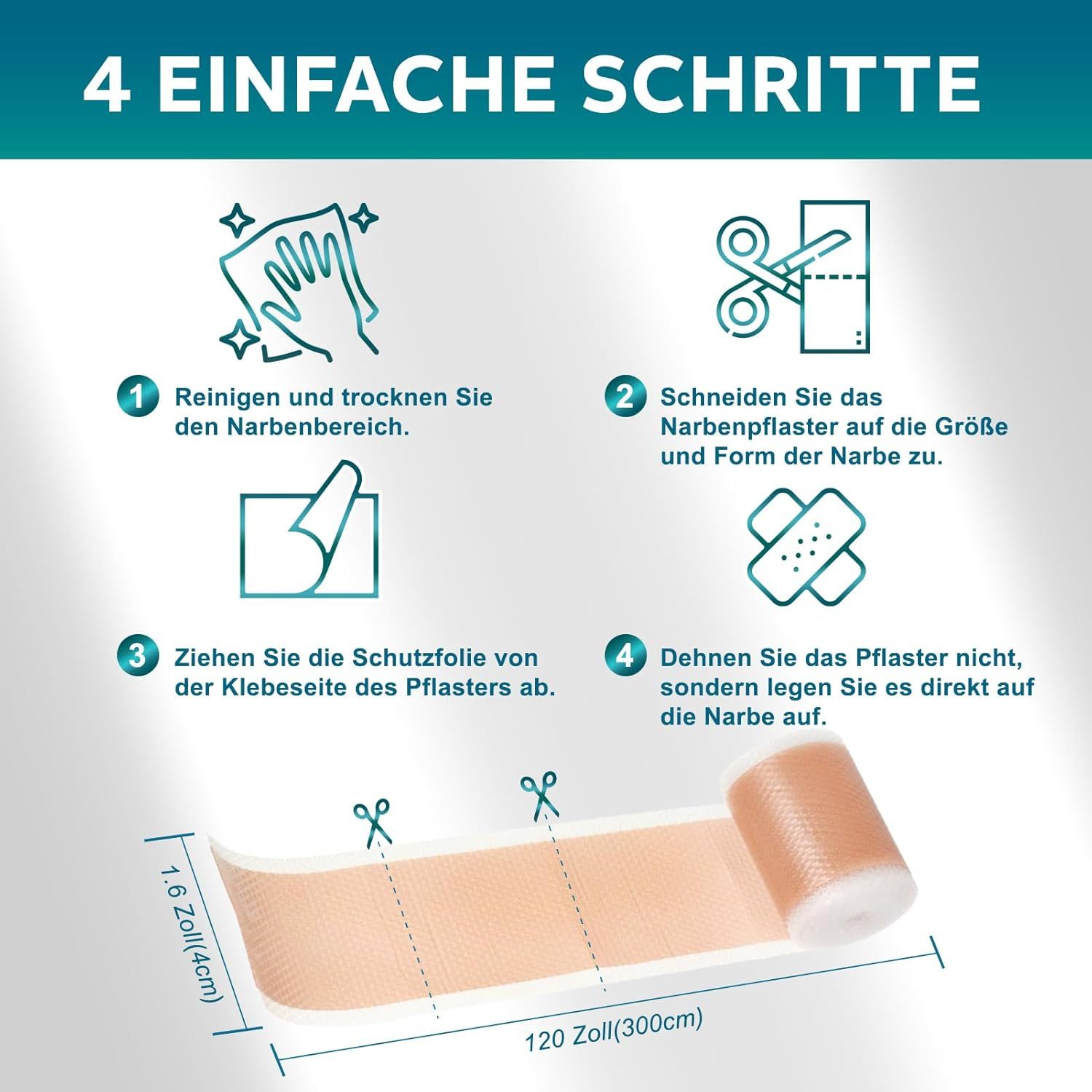 4 EINFACHE SCHRITTE

1 Reinigen und trocknen Sie den Narbenbereich.

2 Schneiden Sie das Narbenpflaster auf die Größe und Form der Narbe zu.

3 Ziehen Sie die Schutzfolie von der Klebeseite des Pflasters ab.

4 Dehnen Sie das Pflaster nicht, sondern legen Sie es direkt auf die Narbe auf.

1.6 Zoll(4cm)

120 Zoll(300cm)