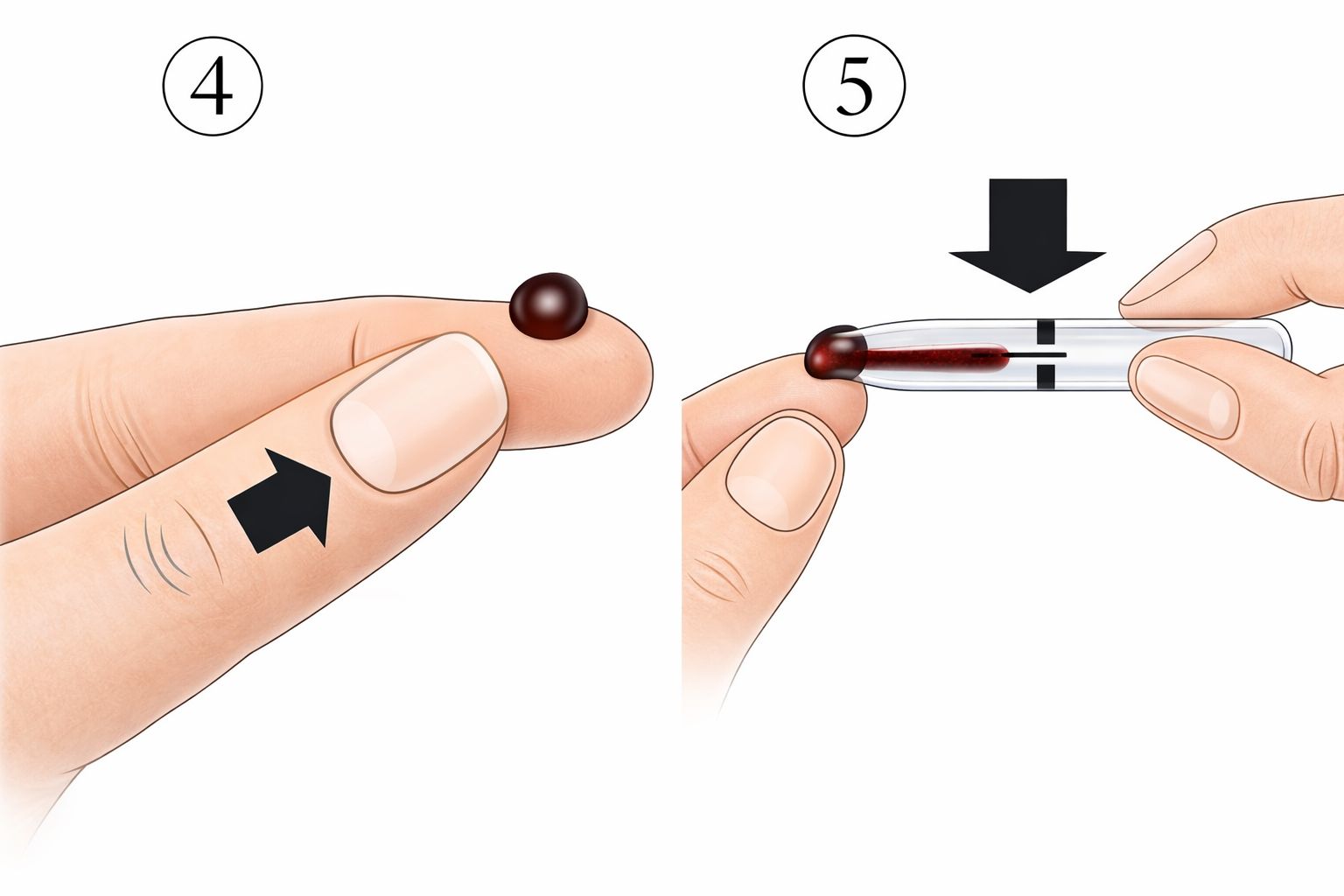 ④

⑤