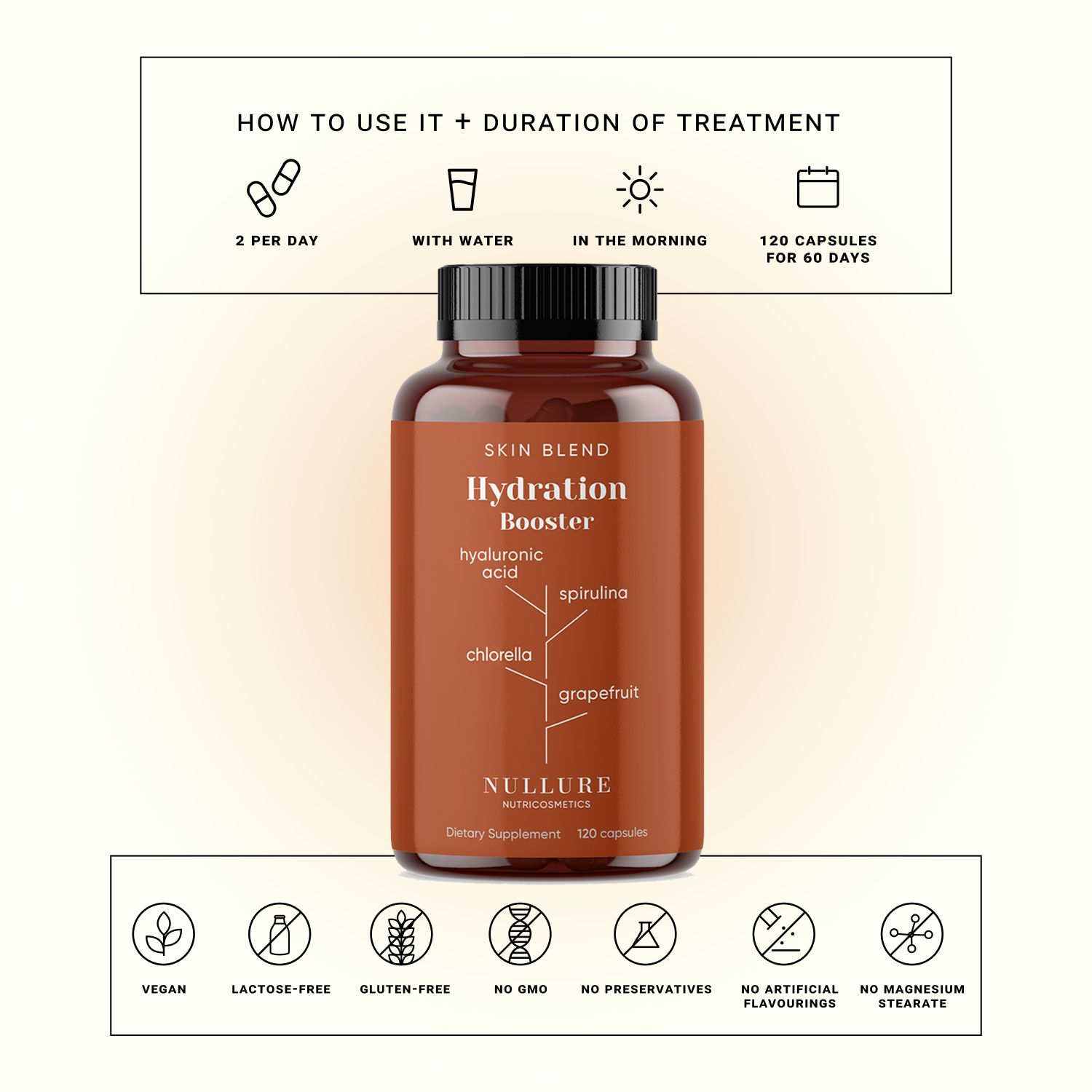 HOW TO USE IT + DURATION OF TREATMENT

2 PER DAY

WITH WATER

IN THE MORNING

120 CAPSULES FOR 60 DAYS

SKIN BLEND

Hydration Booster

hyaluronic acid

spirulina

chlorella

grapefruit

NULLURE

NUTRICOSMETICS

Dietary Supplement 120 capsules

VEGAN

LACTOSE-FREE

GLUTEN-FREE

NO GMO

NO PRESERVATIVES

NO ARTIFICIAL FLAVOURINGS

NO MAGNESIUM STEARATE