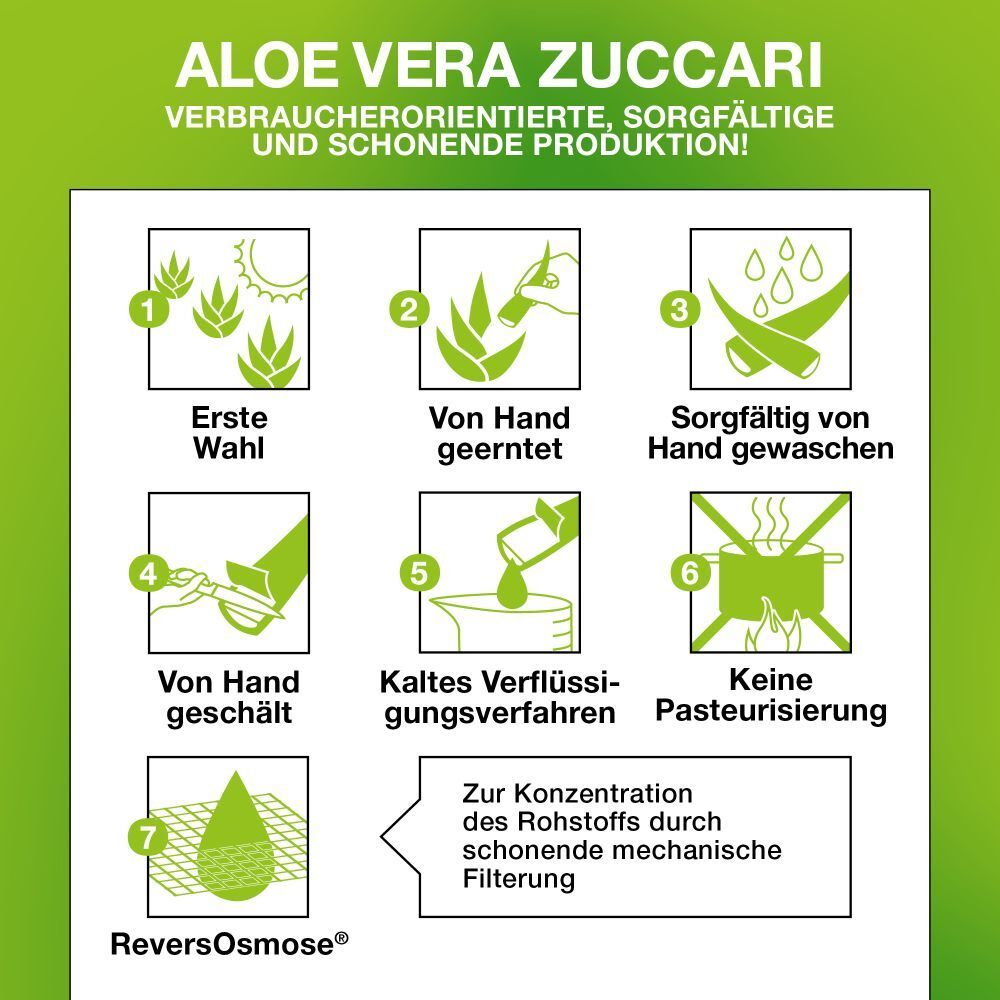 ALOE VERA ZUCCARI
VERBRAUCHERORIENTIERTE, SORGFÄLTIGE UND SCHONENDE PRODUKTION!

1
Erste Wahl

2
Von Hand geerntet

3
Sorgfältig von Hand gewaschen

4
Von Hand geschält

5
Kaltes Verflüssigungsverfahren

6
Keine Pasteurisierung

7
ReversOsmose®

Zur Konzentration des Rohstoffs durch schonende mechanische Filterung