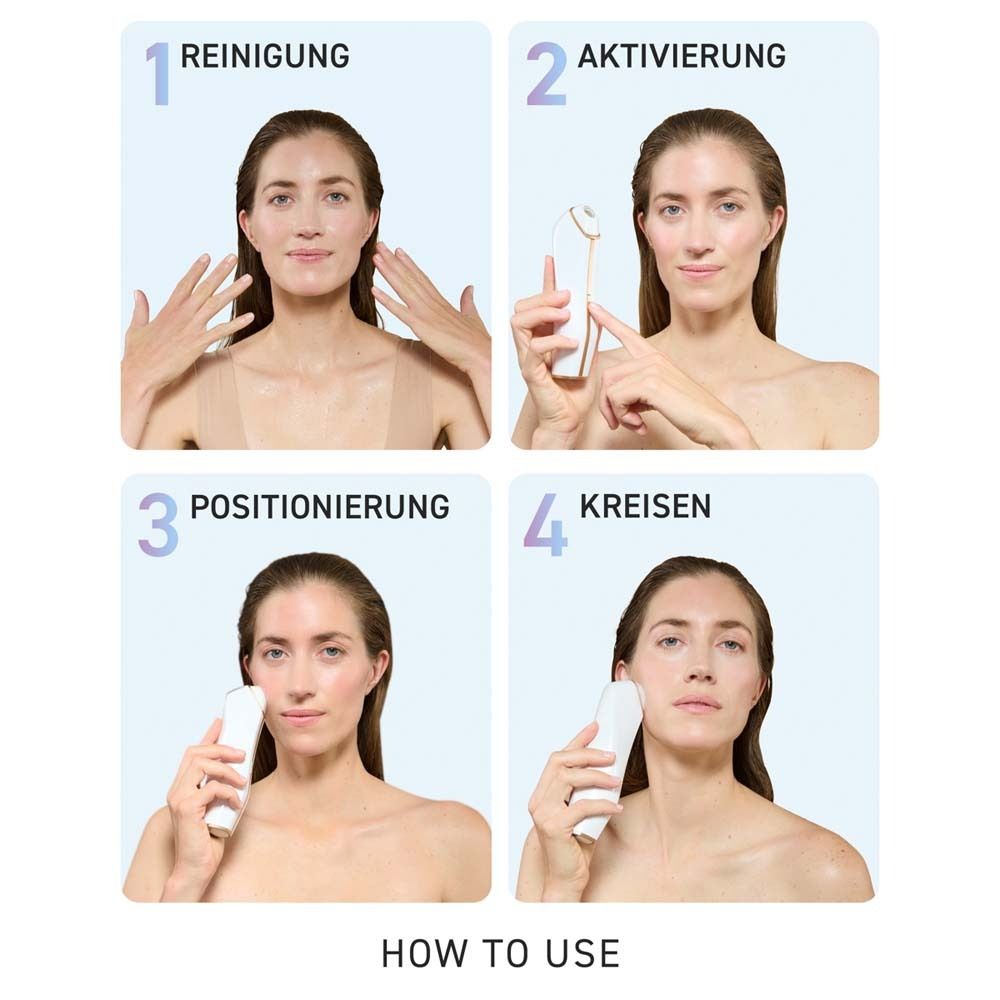 1 REINIGUNG

2 AKTIVIERUNG

3 POSITIONIERUNG

4 KREISEN

HOW TO USE