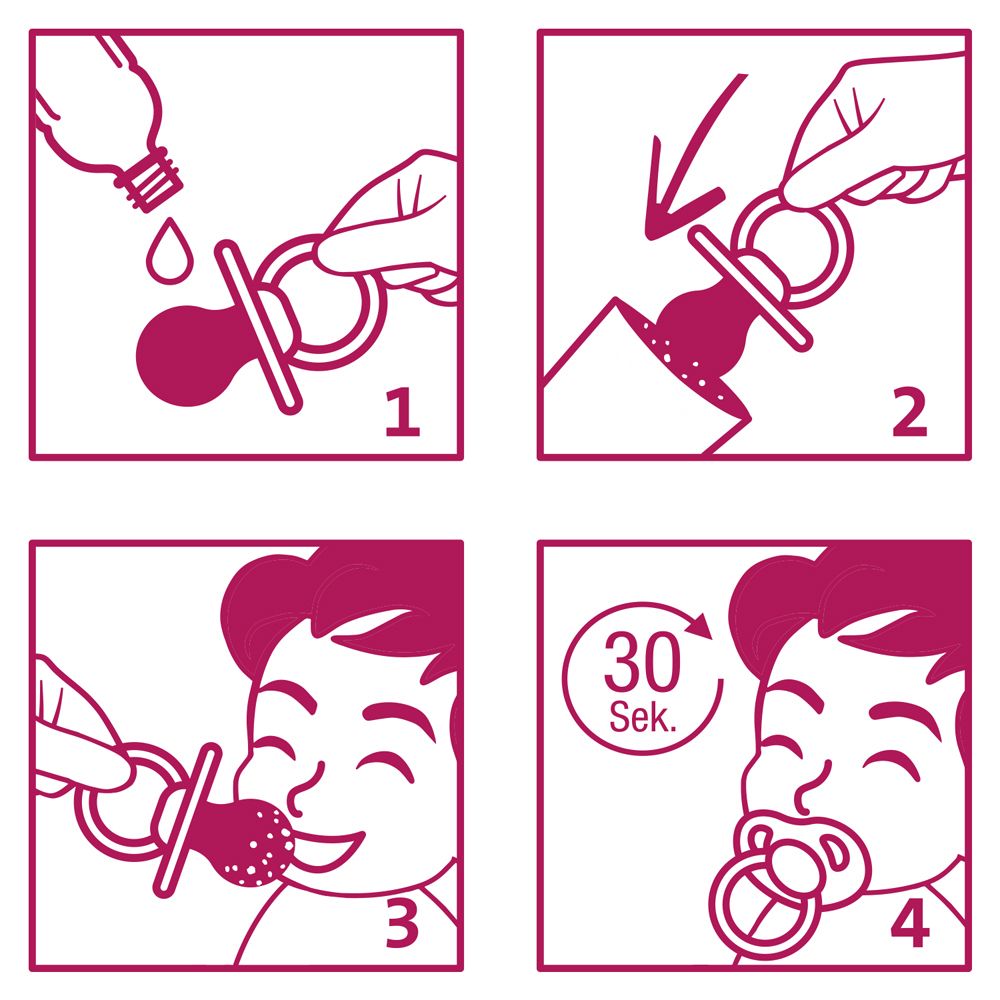 1

2

3

30
Sek.

4