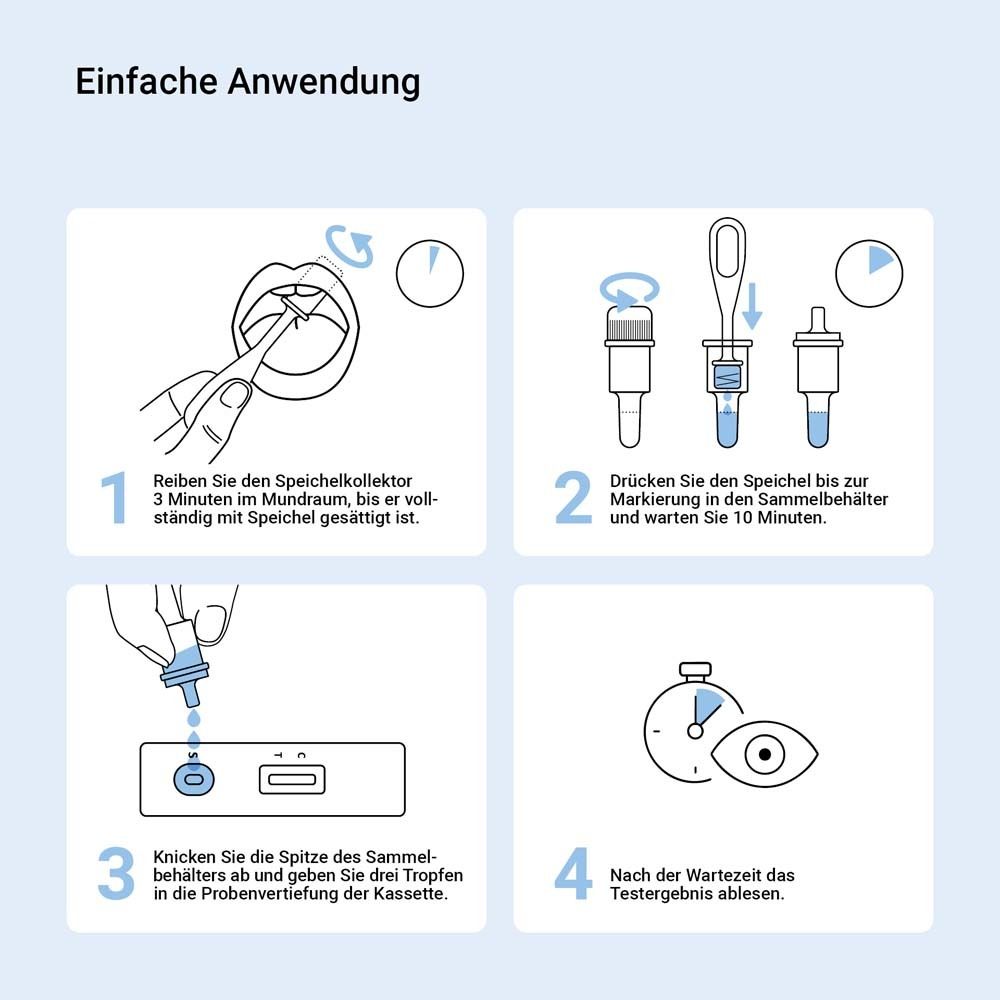 Einfache Anwendung

1 Reiben Sie den Speichelkollektor 3 Minuten im Mundraum, bis er vollständig mit Speichel gesättigt ist.

2 Drücken Sie den Speichel bis zur Markierung in den Sammelbehälter und warten Sie 10 Minuten.

S T C

3 Knicken Sie die Spitze des Sammelbehälters ab und geben Sie drei Tropfen in die Probenvertiefung der Kassette.

4 Nach der Wartezeit das Testergebnis ablesen.