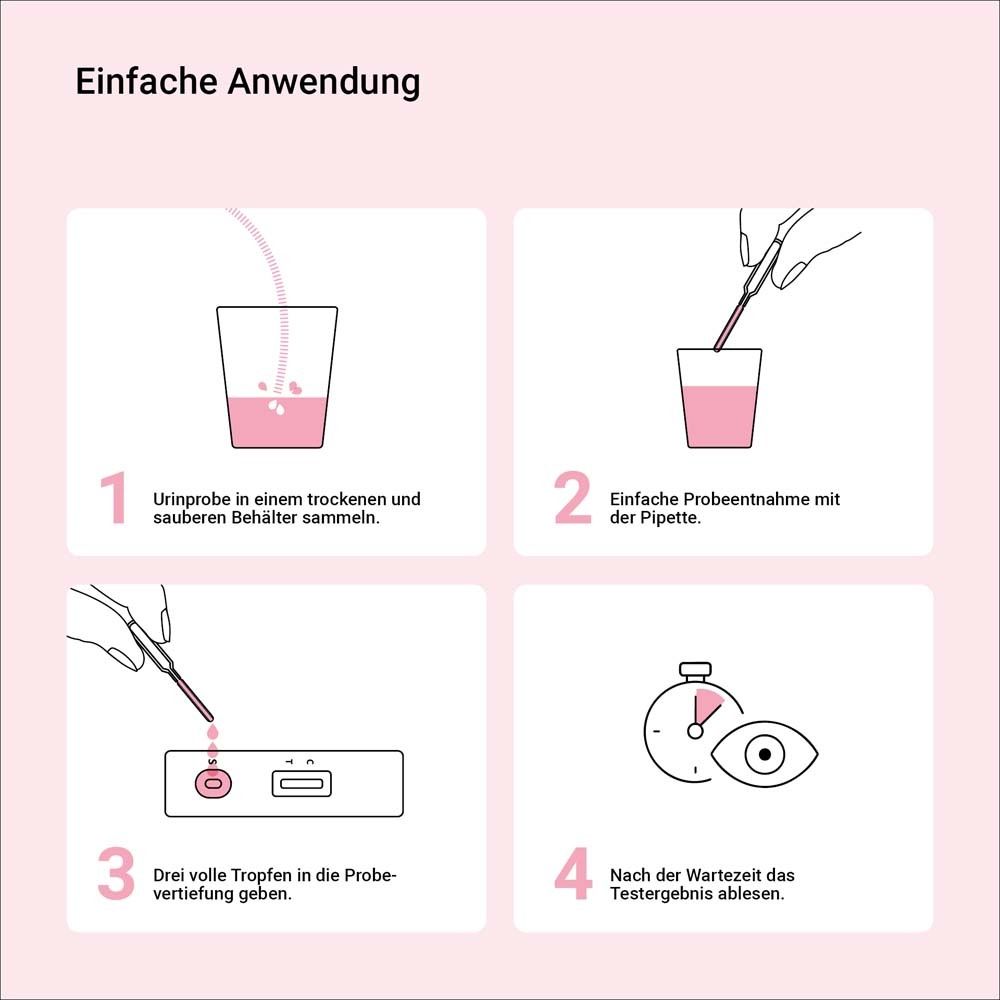 Einfache Anwendung

1 Urinprobe in einem trockenen und sauberen Behälter sammeln.

2 Einfache Probeentnahme mit der Pipette.

S T C

3 Drei volle Tropfen in die Probevertiefung geben.

4 Nach der Wartezeit das Testergebnis ablesen.