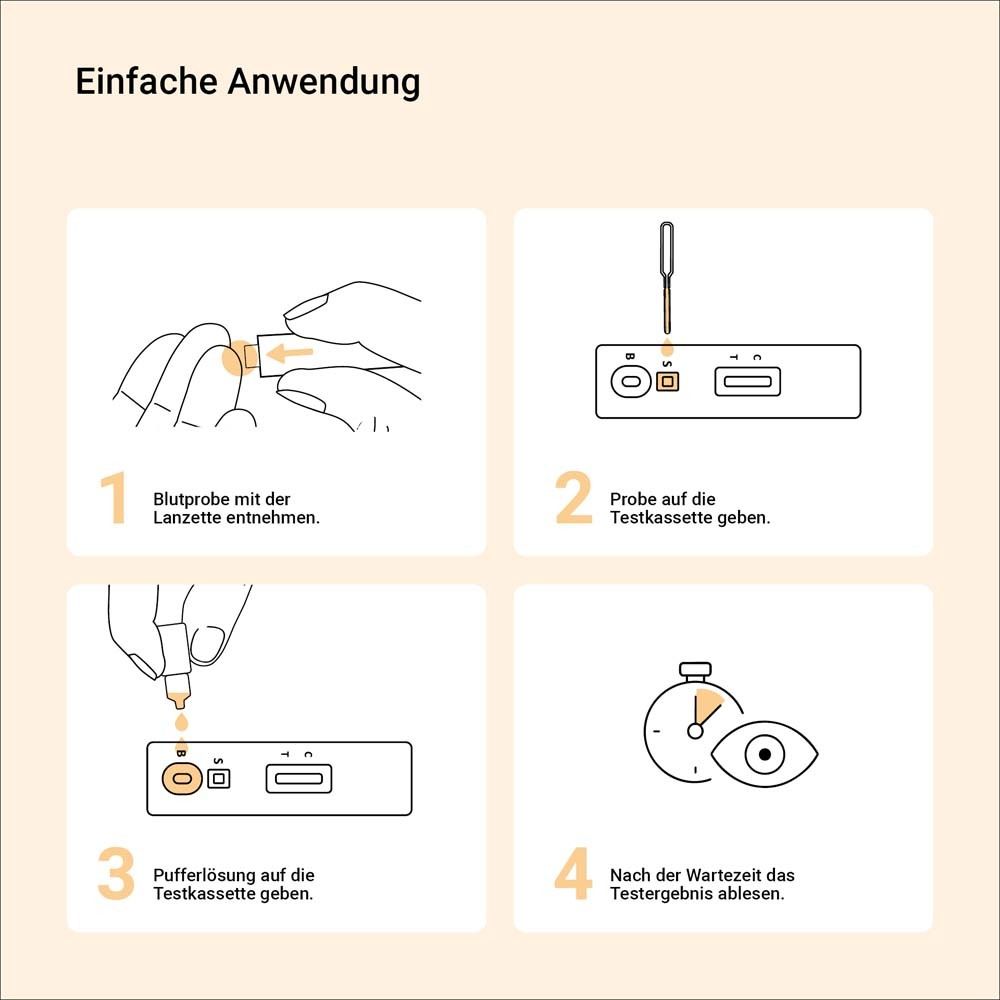 Einfache Anwendung

1 Blutprobe mit der Lanzette entnehmen.

B S T C

2 Probe auf die Testkassette geben.

B S T C

3 Pufferlösung auf die Testkassette geben.

4 Nach der Wartezeit das Testergebnis ablesen.