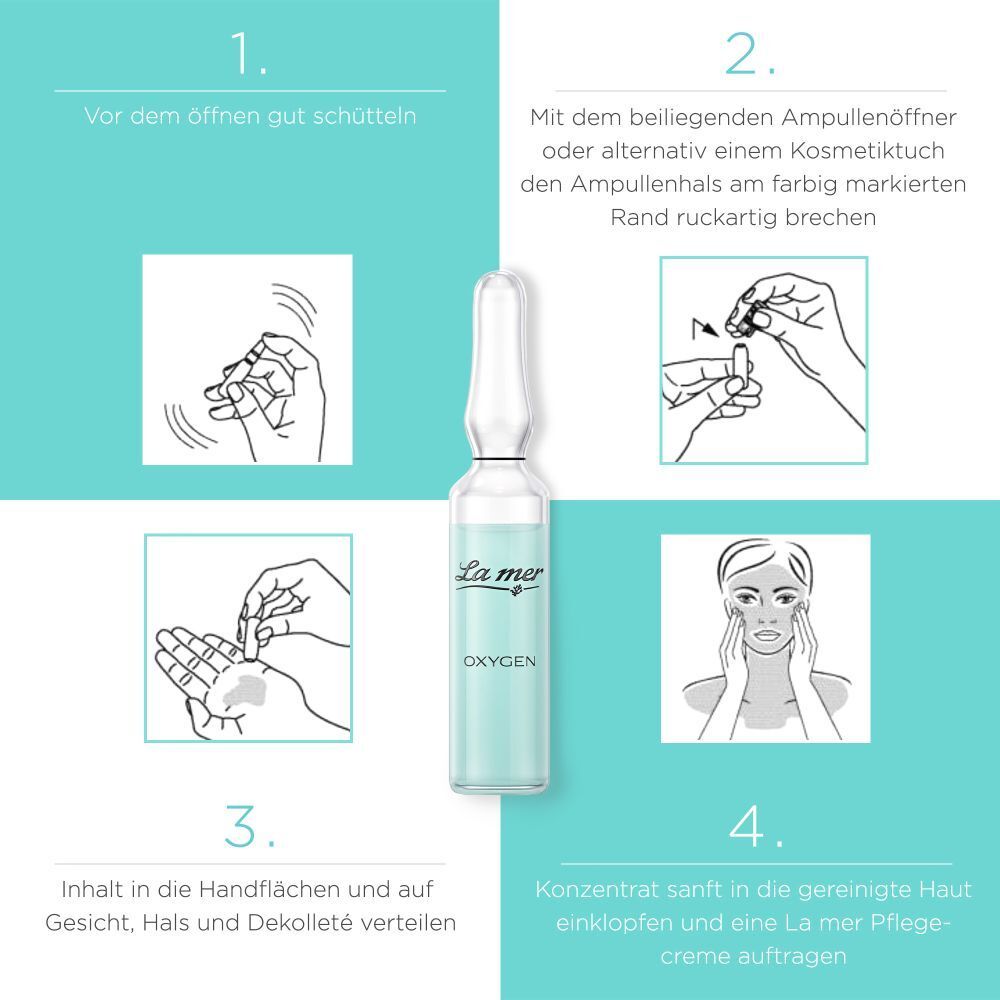 1.

Vor dem öffnen gut schütteln

2.

Mit dem beiliegenden Ampullenöffner oder alternativ einem Kosmetiktuch den Ampullenhals am farbig markierten Rand ruckartig brechen

La mer

OXYGEN

3.

Inhalt in die Handflächen und auf Gesicht, Hals und Dekolleté verteilen

4.

Konzentrat sanft in die gereinigte Haut einklopfen und eine La mer Pflegecreme auftragen