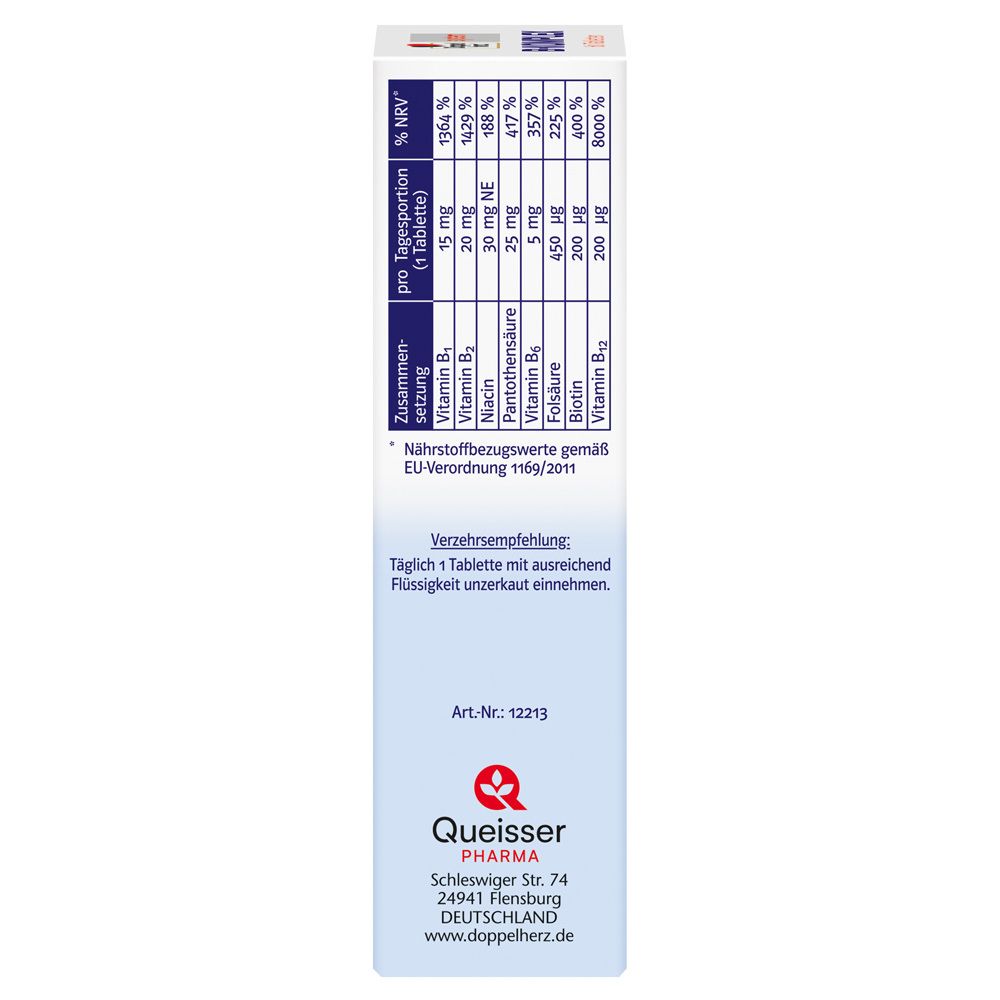 | Zusammensetzung | pro Tagesportion (1 Tablette) | % NRV* |
|---|---|---|
| Vitamin $B_1$ | 15 mg | 1364 % |
| Vitamin $B_2$ | 20 mg | 1429 % |
| Niacin | 30 mg NE | 188 % |
| Pantothensäure | 25 mg | 417 % |
| Vitamin $B_6$ | 5 mg | 357 % |
| Folsäure | 450 µg | 225 % |
| Biotin | 200 µg | 400 % |
| Vitamin $B_{12}$ | 200 µg | 8000 % |

* Nährstoffbezugswerte gemäß EU-Verordnung 1169/2011

Verzehrsempfehlung:
Täglich 1 Tablette mit ausreichend Flüssigkeit unzerkaut einnehmen.

Art.-Nr.: 12213

Queisser
PHARMA
Schleswiger Str. 74
24941 Flensburg
DEUTSCHLAND
www.doppelherz.de