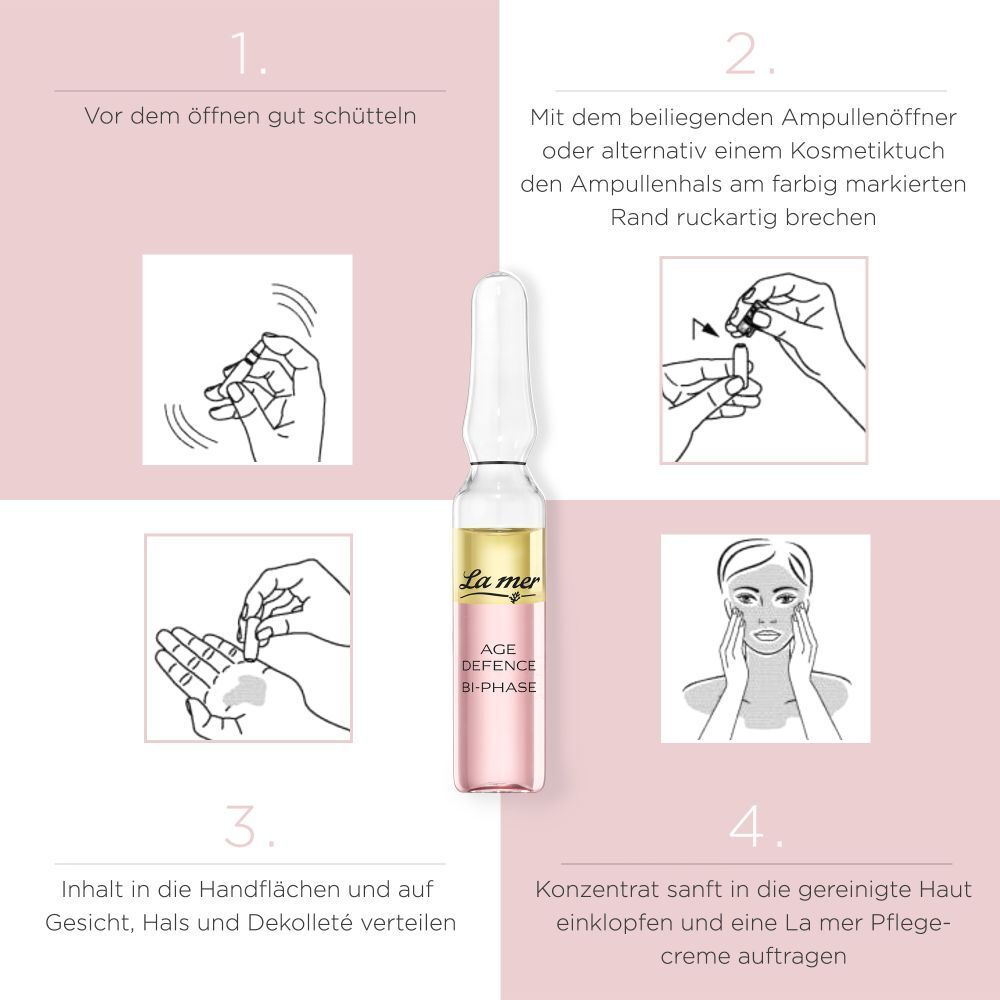 1.

Vor dem öffnen gut schütteln

2.

Mit dem beiliegenden Ampullenöffner oder alternativ einem Kosmetiktuch den Ampullenhals am farbig markierten Rand ruckartig brechen

La mer

AGE DEFENCE BI-PHASE

3.

Inhalt in die Handflächen und auf Gesicht, Hals und Dekolleté verteilen

4.

Konzentrat sanft in die gereinigte Haut einklopfen und eine La mer Pflegecreme auftragen