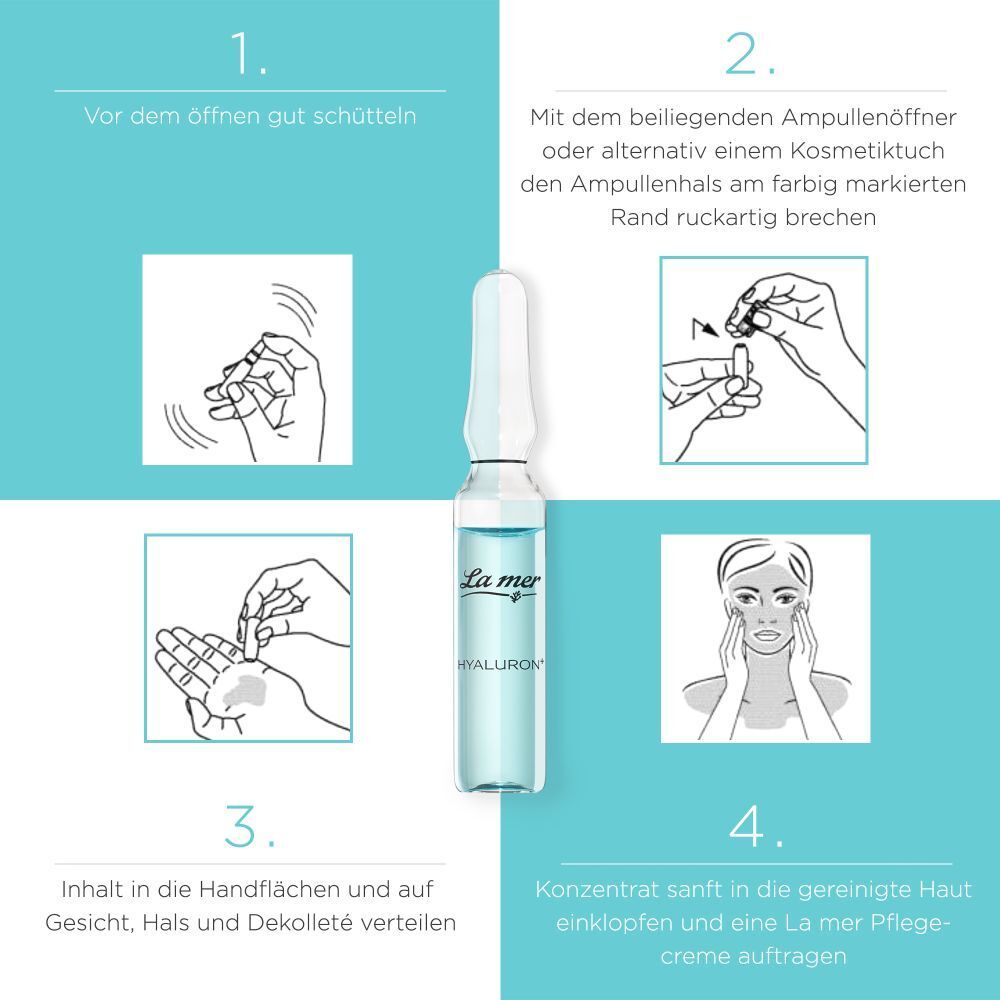 1.

Vor dem öffnen gut schütteln

2.

Mit dem beiliegenden Ampullenöffner oder alternativ einem Kosmetiktuch den Ampullenhals am farbig markierten Rand ruckartig brechen

La mer

HYALURON+

3.

Inhalt in die Handflächen und auf Gesicht, Hals und Dekolleté verteilen

4.

Konzentrat sanft in die gereinigte Haut einklopfen und eine La mer Pflegecreme auftragen