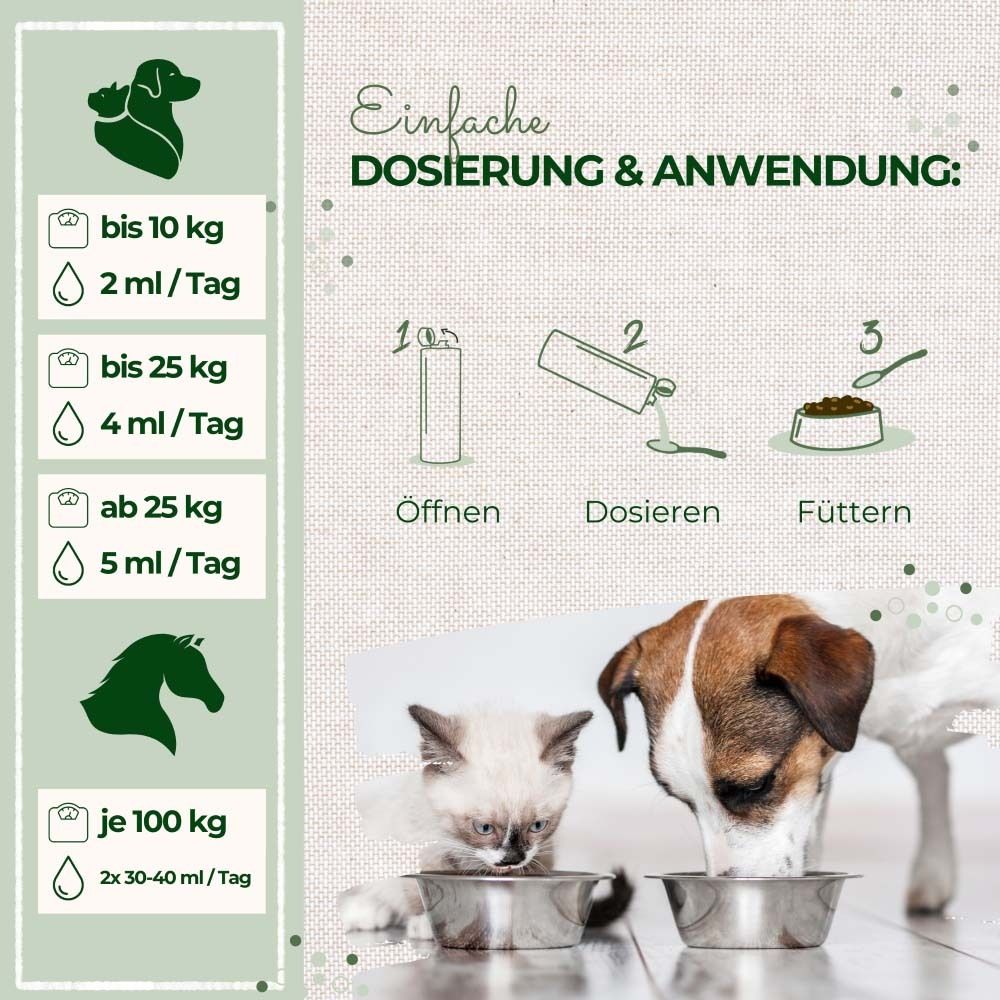 bis 10 kg
2 ml / Tag

bis 25 kg
4 ml / Tag

ab 25 kg
5 ml / Tag

je 100 kg
2x 30-40 ml / Tag

Einfache
DOSIERUNG & ANWENDUNG:

1
Öffnen

2
Dosieren

3
Füttern