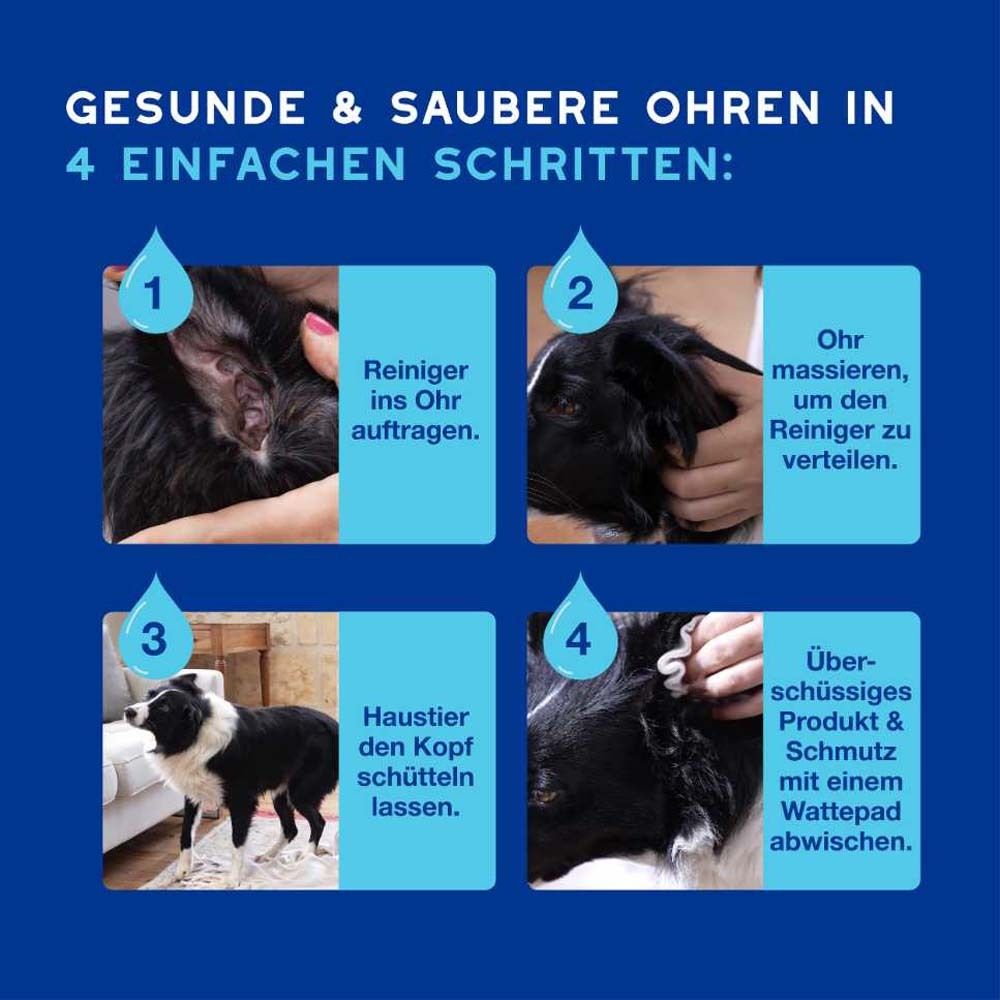 GESUNDE & SAUBERE OHREN IN
4 EINFACHEN SCHRITTEN:

1

Reiniger ins Ohr auftragen.

2

Ohr massieren, um den Reiniger zu verteilen.

3

Haustier den Kopf schütteln lassen.

4

Überschüssiges Produkt & Schmutz mit einem Wattepad abwischen.